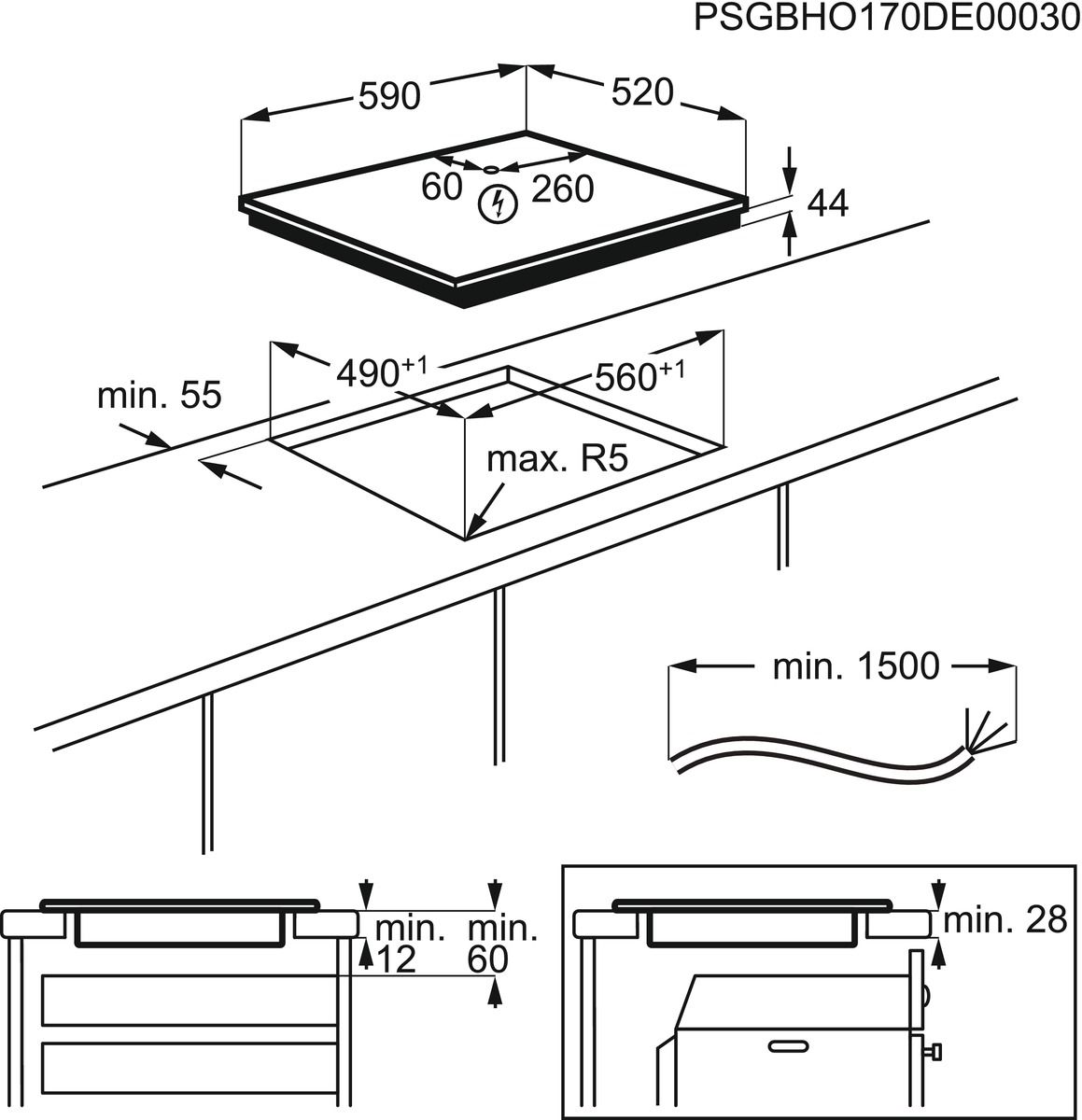 PSGBHO170DE00030

590

520

60

260

44

$490^{+1}$

$560^{+1}$

min. 55

max. R5

min. 1500

min. 12

min. 60

min. 28