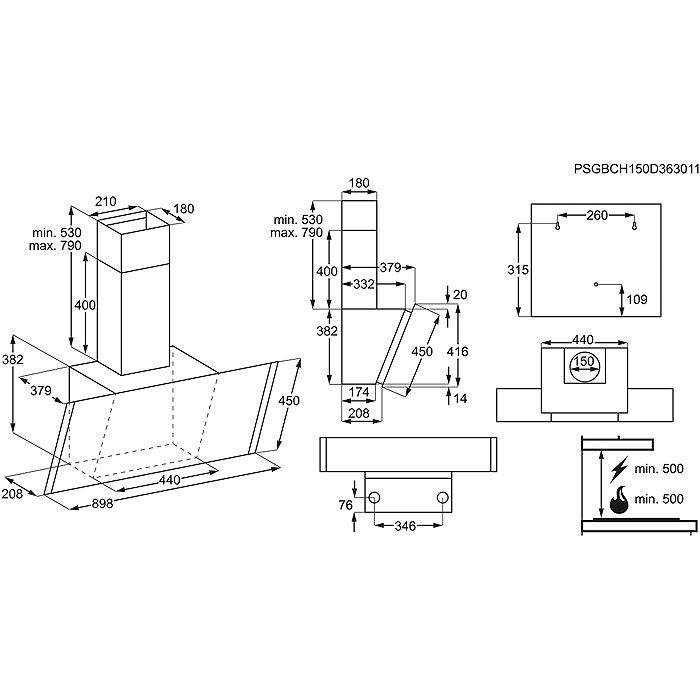 PSGBCH150D363011

210
180
min. 530
max. 790
400
382
379
450
440
208
898

180
min. 530
max. 790
400
379
332
20
382
450
416
174
14
208

76
346

260
315
109

440
150

min. 500
min. 500