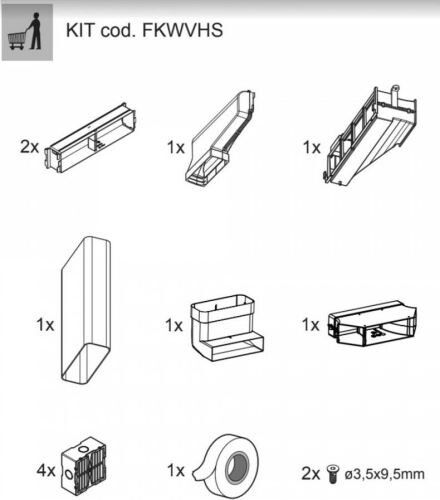 KIT cod. FKWVHS

2x

1x

1x

1x

1x

1x

4x

1x

2x ø3,5x9,5mm