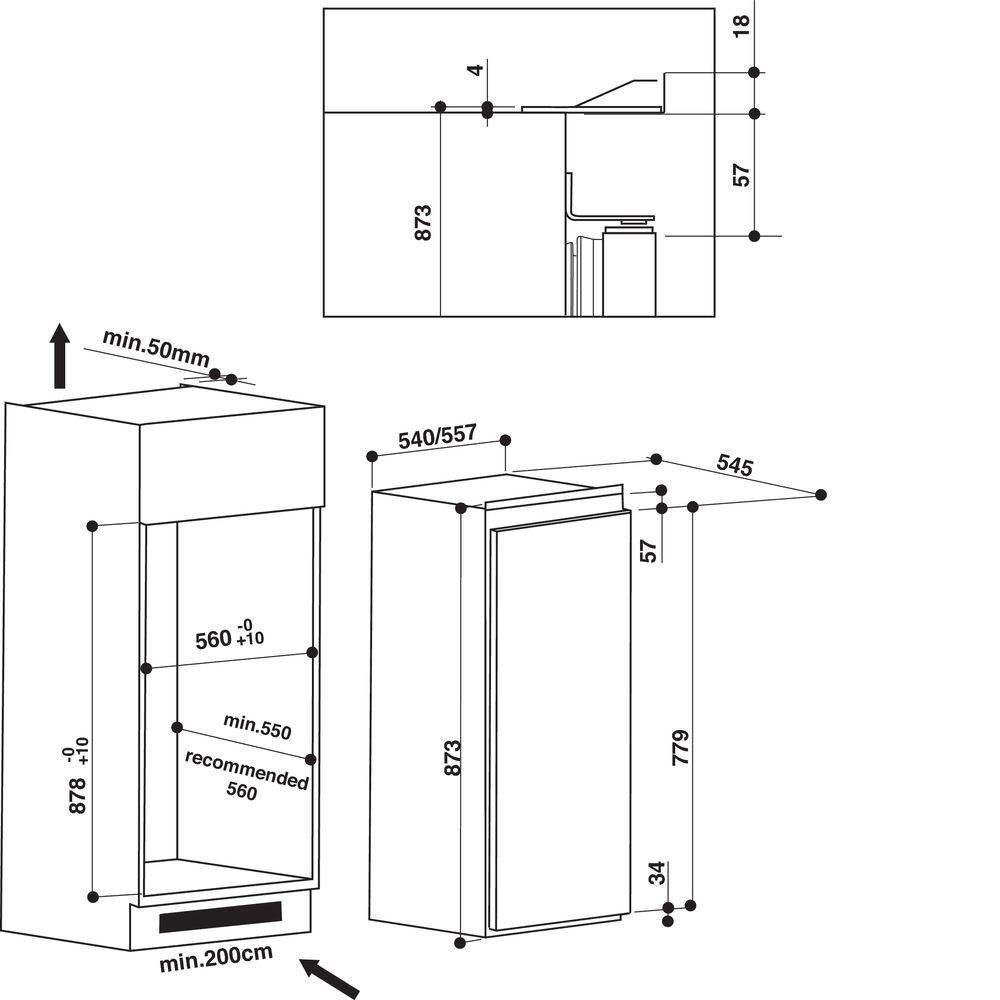 18
4
57
873
min.50mm
540/557
545
57
$560^{-0}_{+10}$
min.550
recommended 560
$878^{-0}_{+10}$
873
779
34
min.200cm