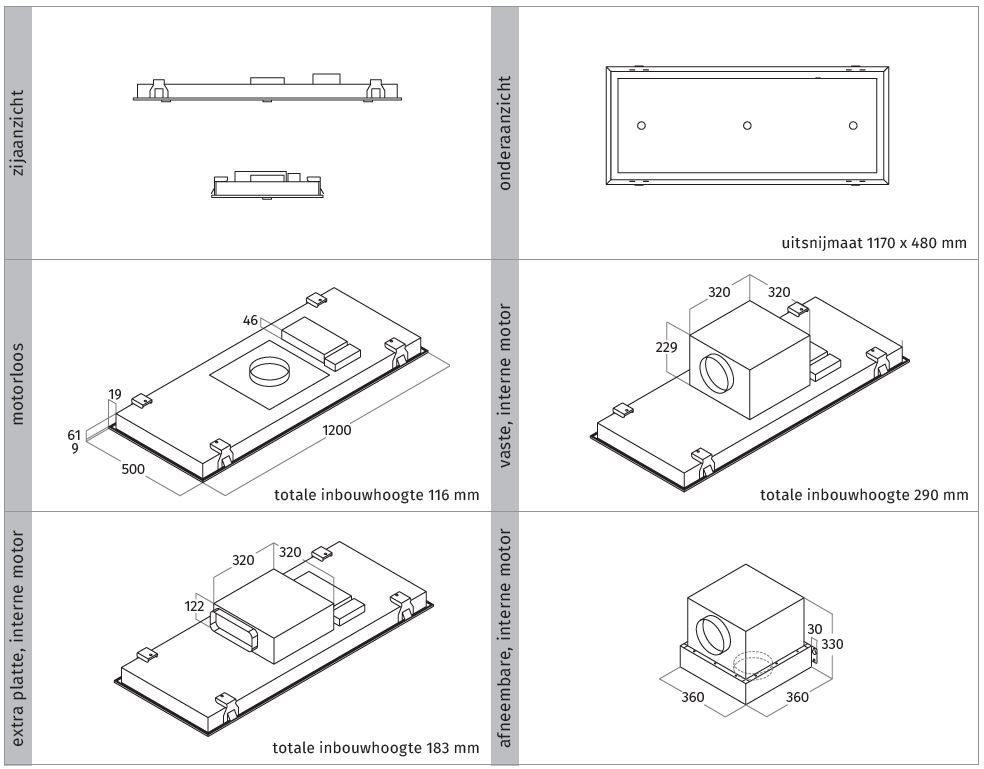 zijaanzicht

onderaanzicht

uitsnijmaat 1170 x 480 mm

motorloos

46
19
61
9
500
1200

totale inbouwhoogte 116 mm

vaste, interne motor

320
320
229

totale inbouwhoogte 290 mm

extra platte, interne motor

320
320
122

totale inbouwhoogte 183 mm

afneembare, interne motor

30
330
360
360