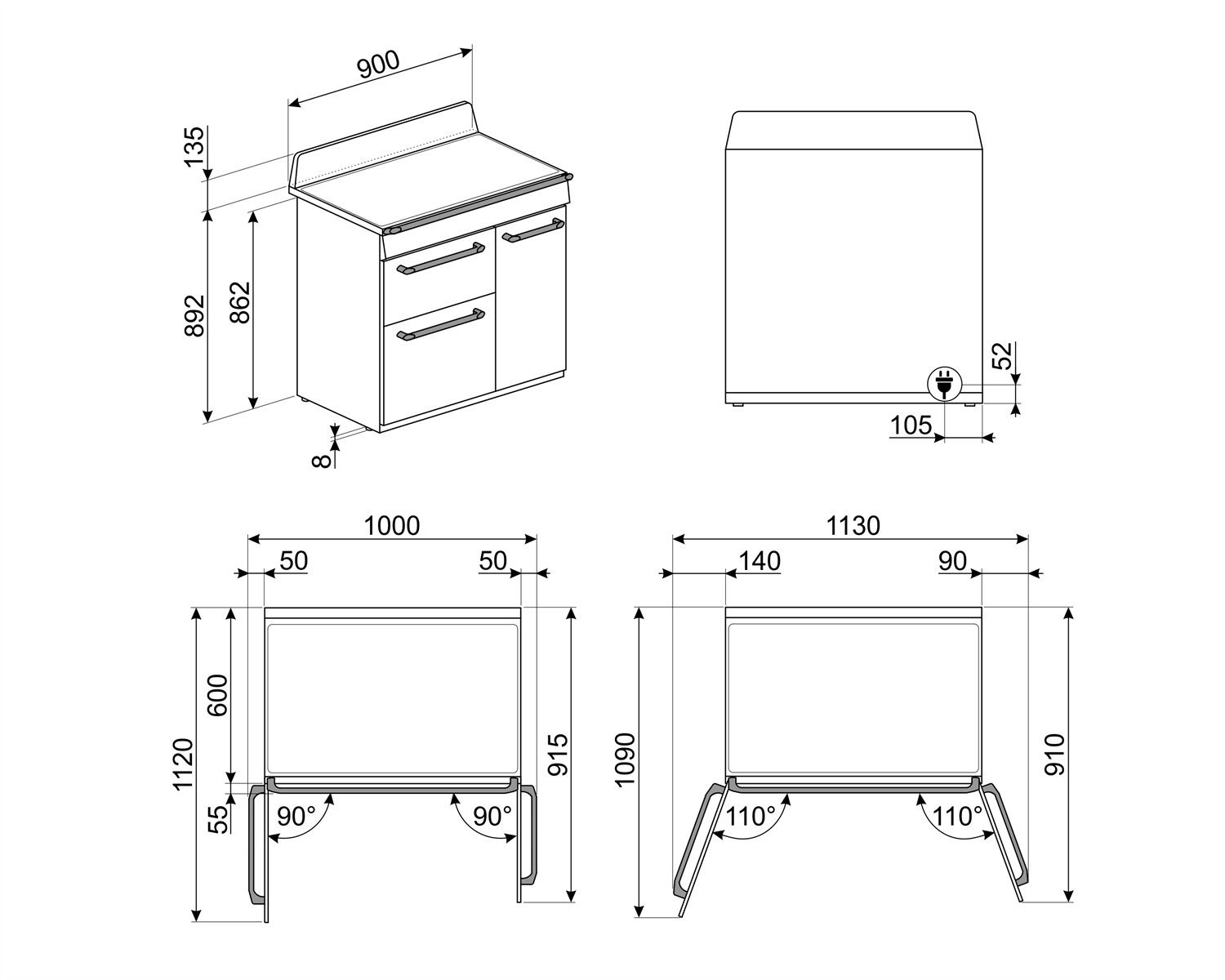 900

135

892

862

8

52

105

1000

50

50

1120

600

55

90°

90°

915

1130

140

90

1090

110°

110°

910