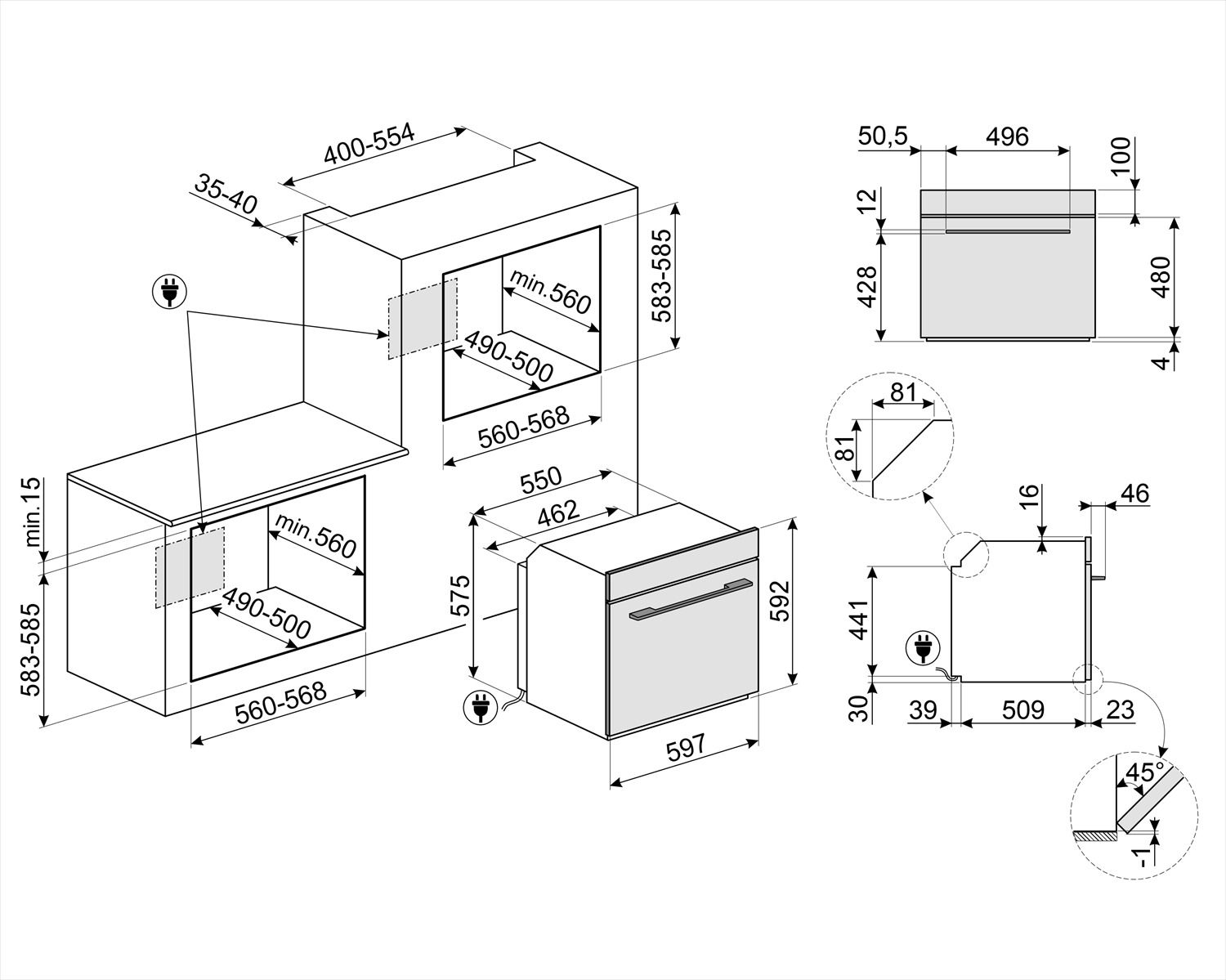 400-554
35-40
583-585
min.560
490-500
560-568
min.15
583-585
min.560
490-500
560-568
550
462
575
592
597
50,5
496
100
12
428
480
4
81
81
16
46
441
30
39
509
23
45°
-1