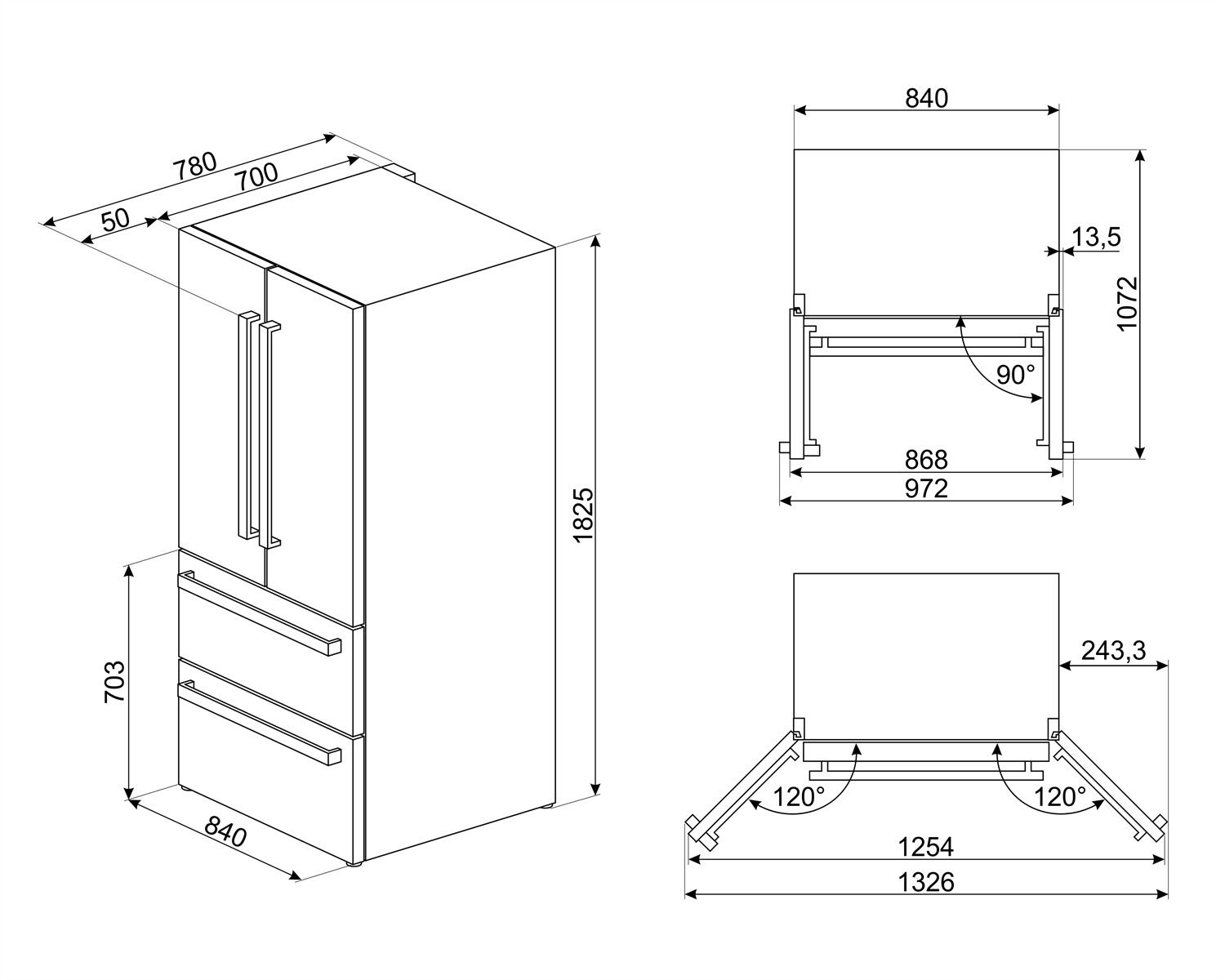 780
700
50
1825
703
840

840
13,5
1072
90°
868
972

243,3
120°
120°
1254
1326