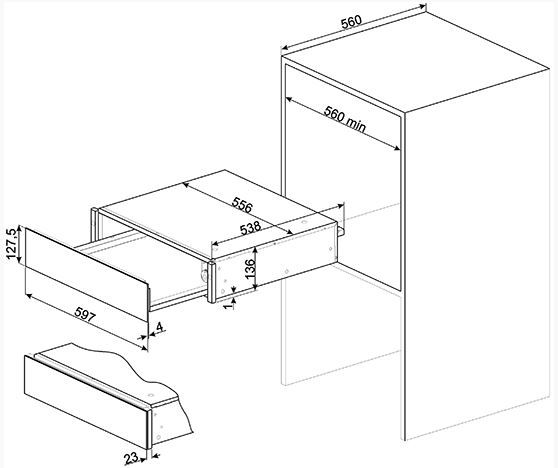 560

560 min

556

538

127.5

136

1

597

4

23