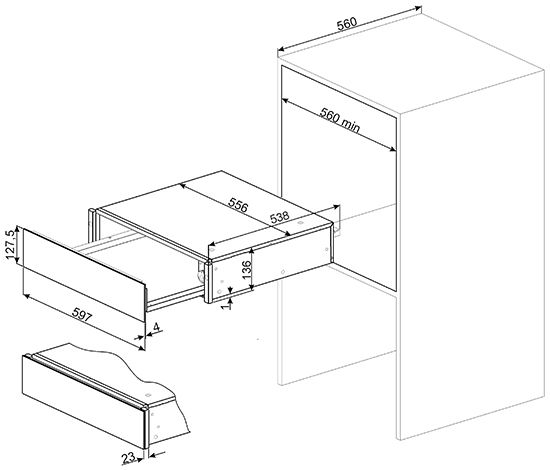 560
560 min
556
538
127,5
136
1
597
4
23