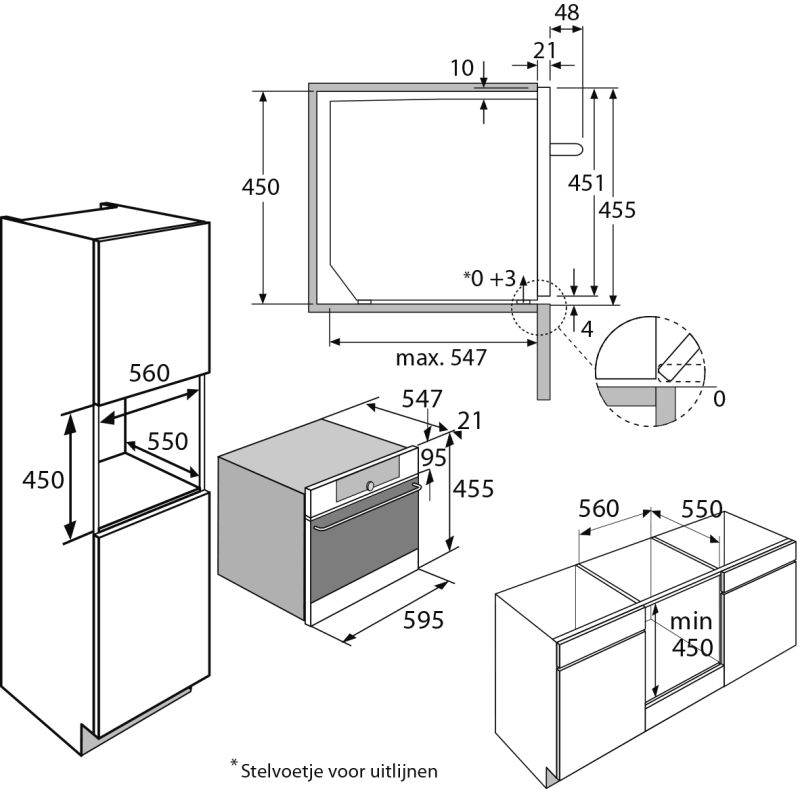 48
21
10
450
451
455
*0 +3
4
max. 547
0
560
550
450
547
21
95
455
595
560
550
min 450
* Stelvoetje voor uitlijnen