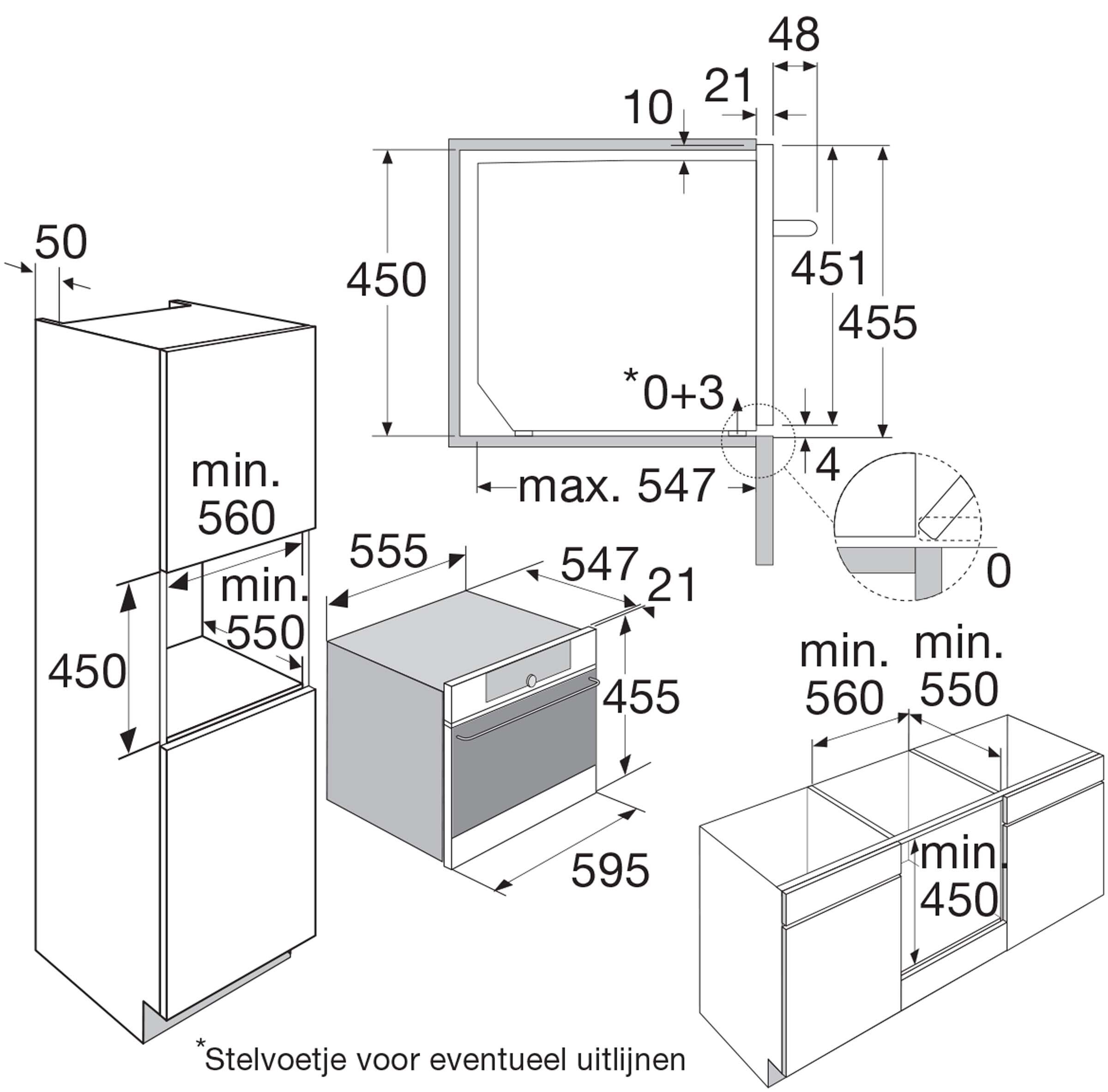 48
21
10
450
451
455
*0+3
4
max. 547
0
50
min.
560
min.
550
450
555
547
21
455
595
min.
560
min.
550
min.
450
*Stelvoetje voor eventueel uitlijnen