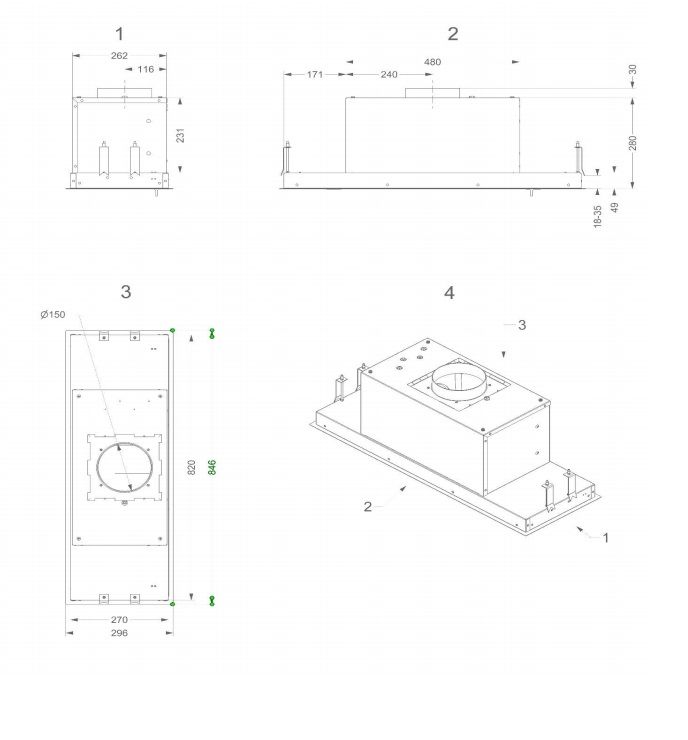 1

262
116
231

2

480
171
240
30
280
18-35
49

3

Ø150
820
846
270
296

4

3
2
1