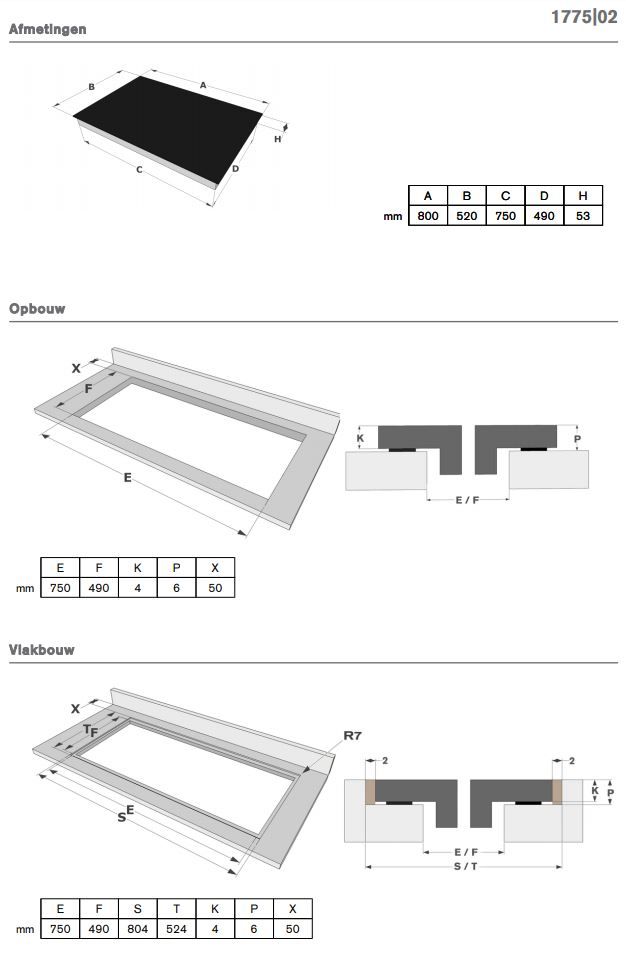 Afmetingen

1775|02

B
A
H
C
D

| | A | B | C | D | H |
|---|---|---|---|---|---|
| mm | 800 | 520 | 750 | 490 | 53 |

Opbouw

X
F
E
K
P
E / F

| | E | F | K | P | X |
|---|---|---|---|---|---|
| mm | 750 | 490 | 4 | 6 | 50 |

Vlakbouw

X
T
F
S
E
R7
2
2
K
P
E / F
S / T

| | E | F | S | T | K | P | X |
|---|---|---|---|---|---|---|---|
| mm | 750 | 490 | 804 | 524 | 4 | 6 | 50 |