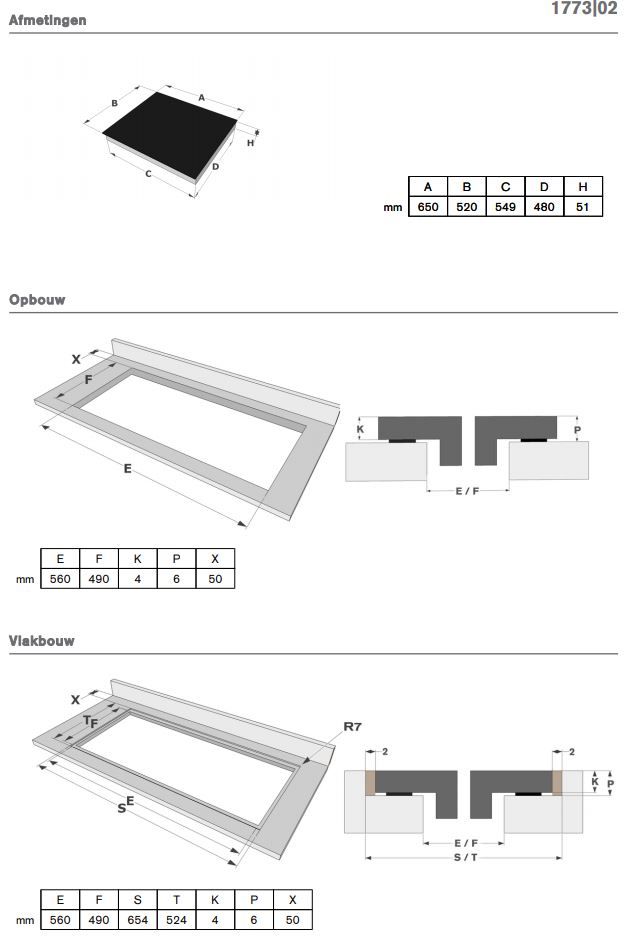 Afmetingen

1773|02

B A H C D

| | A | B | C | D | H |
|---|---|---|---|---|---|
| mm | 650 | 520 | 549 | 480 | 51 |

Opbouw

X F E

K P E / F

| | E | F | K | P | X |
|---|---|---|---|---|---|
| mm | 560 | 490 | 4 | 6 | 50 |

Vlakbouw

X T F S E R7

2 2 K P E / F S / T

| | E | F | S | T | K | P | X |
|---|---|---|---|---|---|---|---|
| mm | 560 | 490 | 654 | 524 | 4 | 6 | 50 |