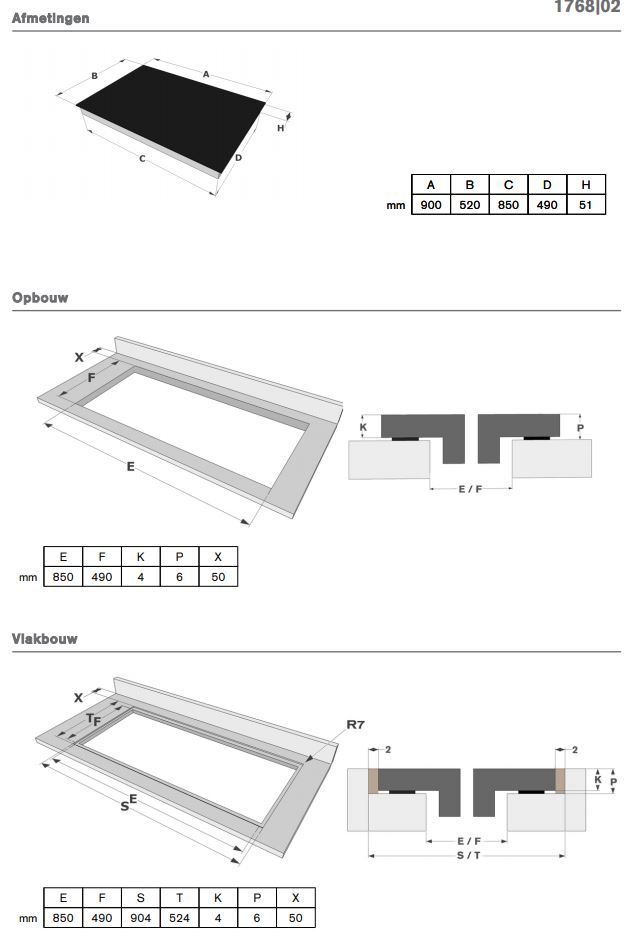 Afmetingen

1768|02

B
A
H
C
D

| | A | B | C | D | H |
|---|---|---|---|---|---|
| mm | 900 | 520 | 850 | 490 | 51 |

Opbouw

X
F
E

K
P
E / F

| | E | F | K | P | X |
|---|---|---|---|---|---|
| mm | 850 | 490 | 4 | 6 | 50 |

Vlakbouw

X
T
F
S
E
R7

2
2
K
P
E / F
S / T

| | E | F | S | T | K | P | X |
|---|---|---|---|---|---|---|---|
| mm | 850 | 490 | 904 | 524 | 4 | 6 | 50 |