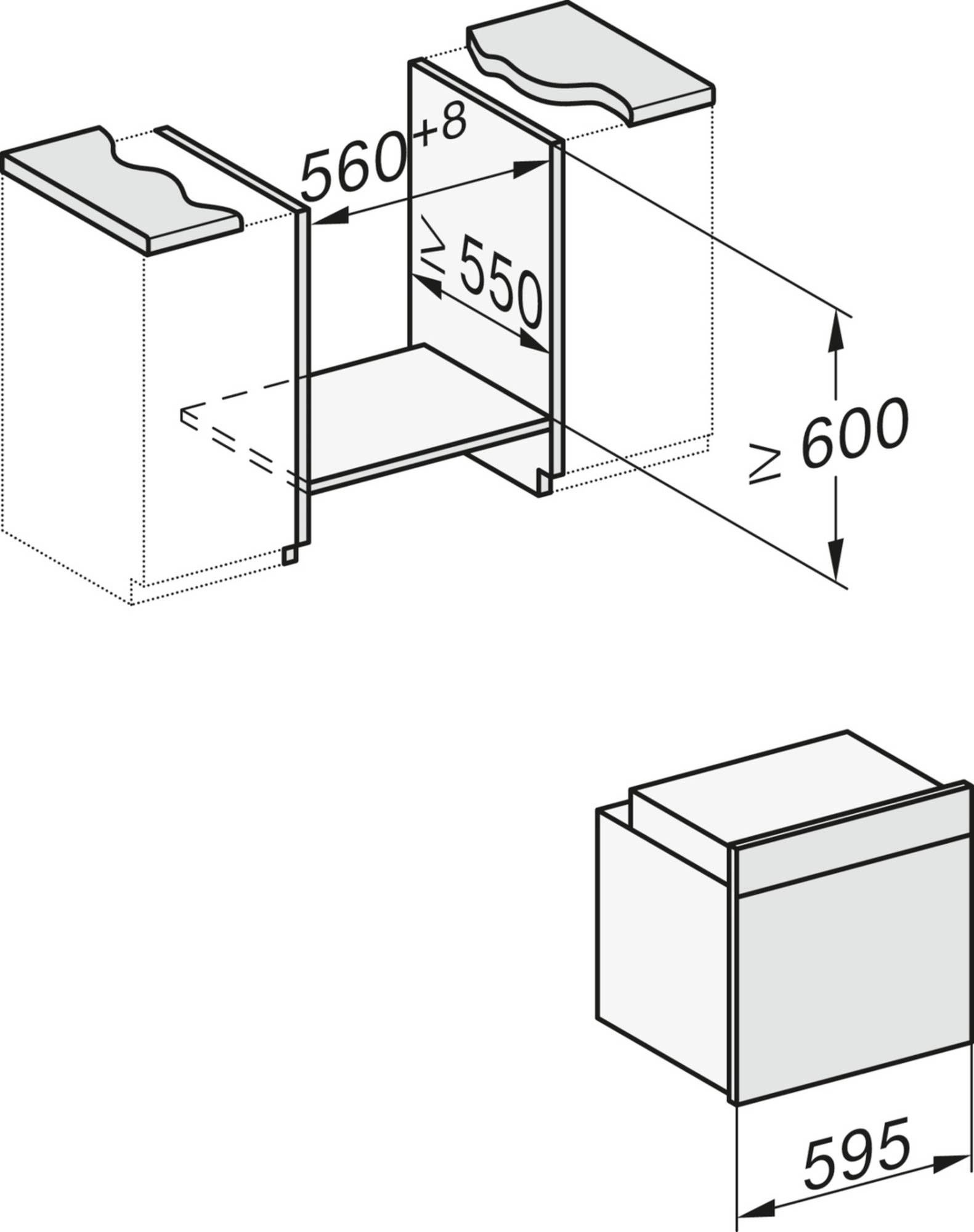 $560^{+8}$

$\geq 550$

$\geq 600$

595