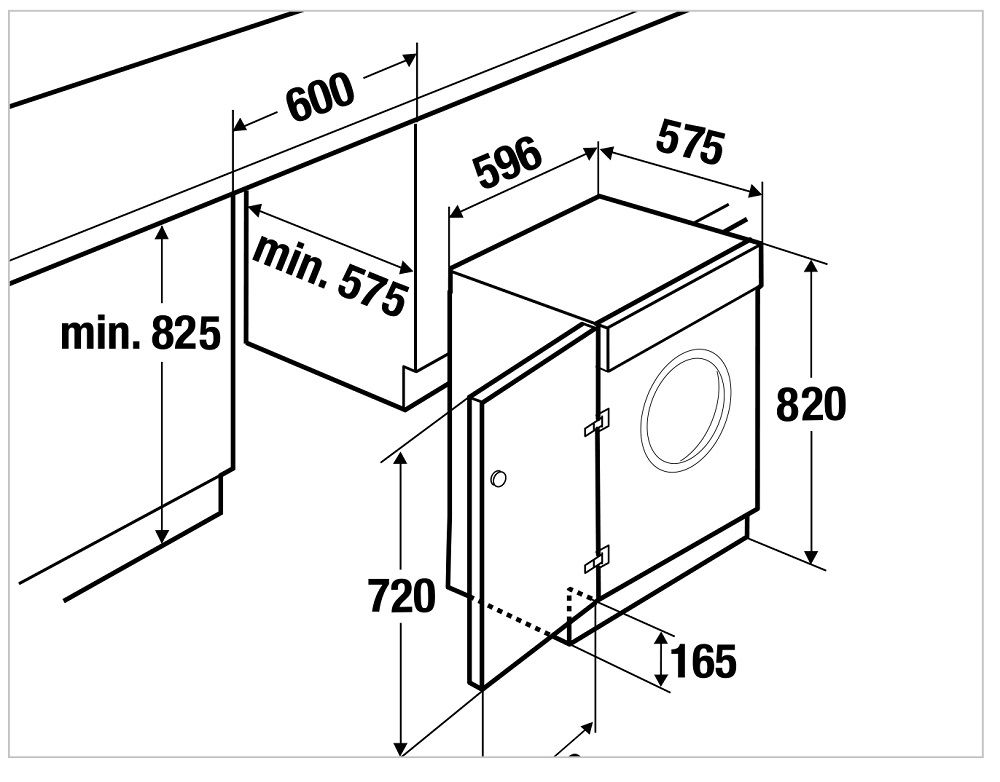 600
596
575
min. 575
min. 825
820
720
165