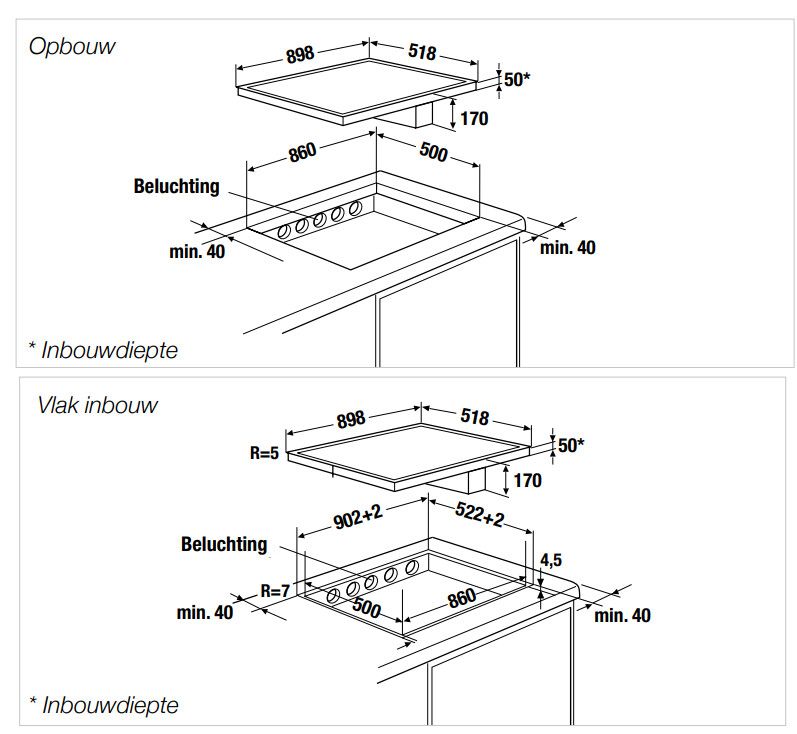 Opbouw

898
518
50*
170
860
500
Beluchting
min. 40
min. 40

* Inbouwdiepte

Vlak inbouw

898
518
R=5
50*
170
902+2
522+2
Beluchting
4,5
R=7
500
860
min. 40
min. 40

* Inbouwdiepte