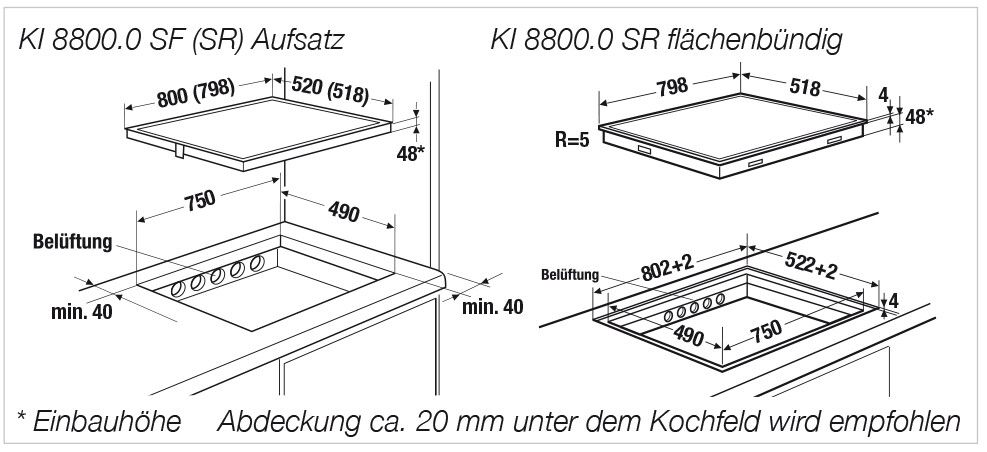 KI 8800.0 SF (SR) Aufsatz

800 (798)
520 (518)
48*
750
490
Belüftung
min. 40
min. 40

KI 8800.0 SR flächenbündig

798
518
4
48*
R=5
Belüftung
802+2
522+2
4
490
750

* Einbauhöhe Abdeckung ca. 20 mm unter dem Kochfeld wird empfohlen