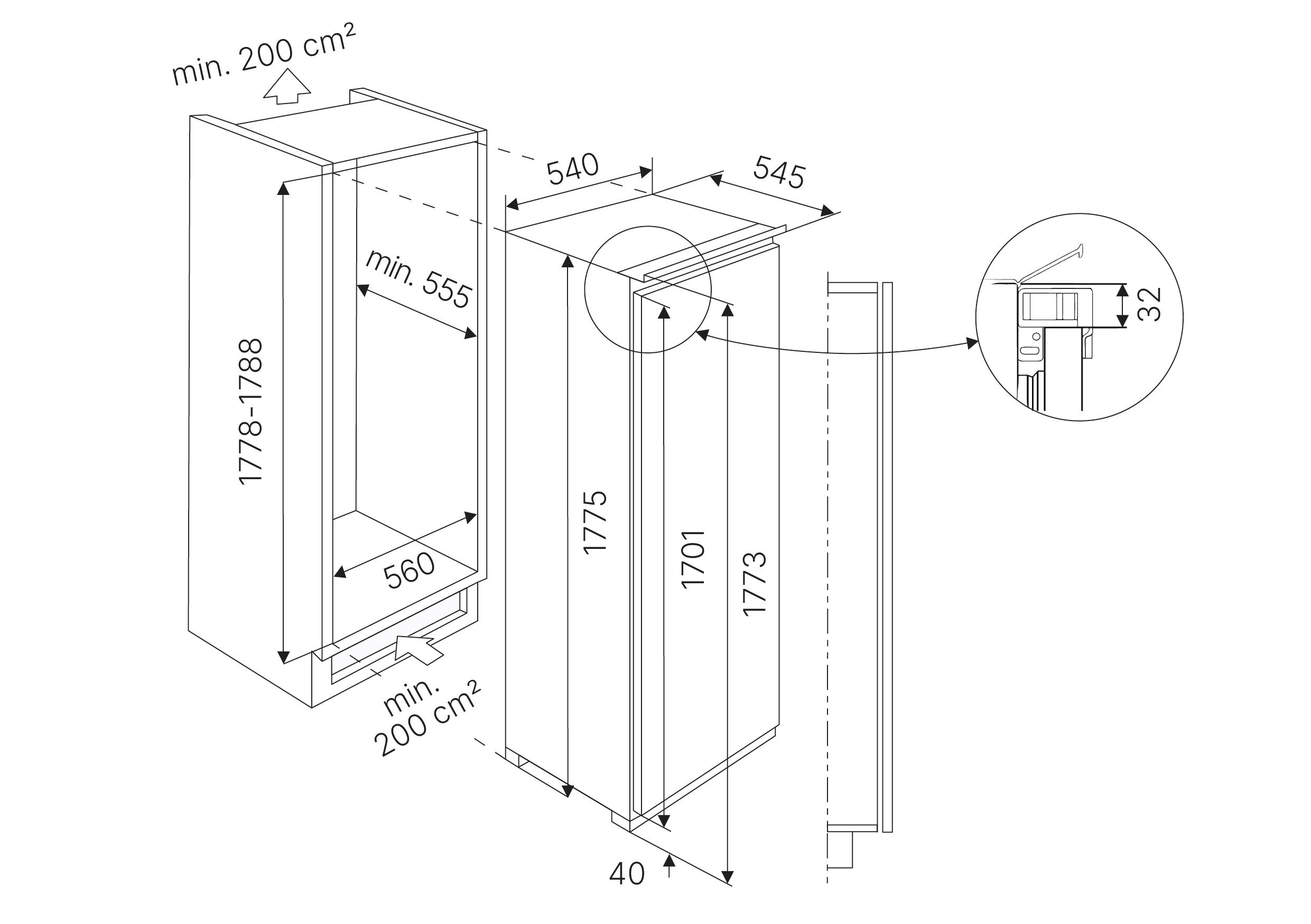 min. 200 cm²

540

545

min. 555

1778-1788

560

min. 200 cm²

1775

1701

1773

40

32