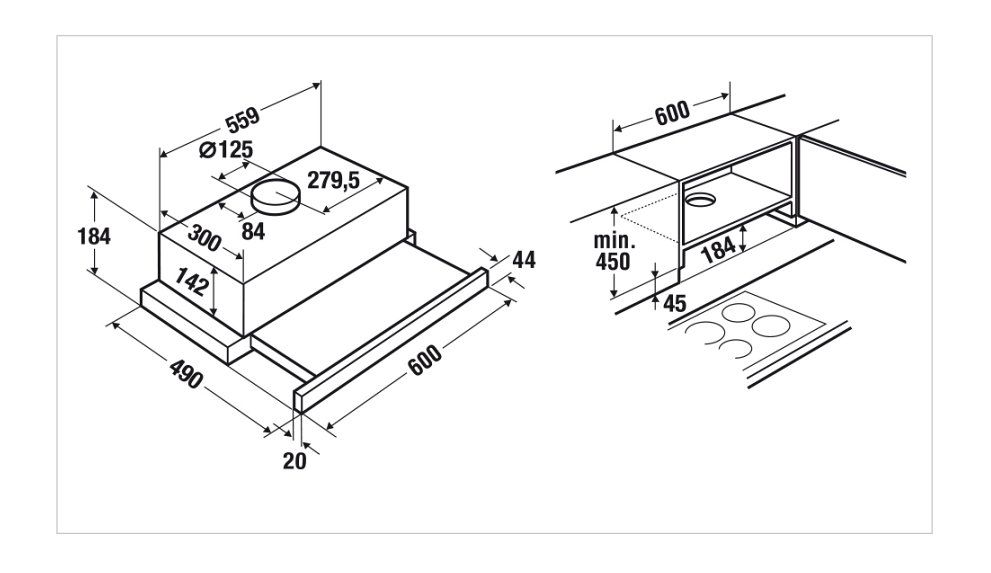 559
Ø125
279,5
184
300
84
142
44
490
600
20

600
min.
450
184
45