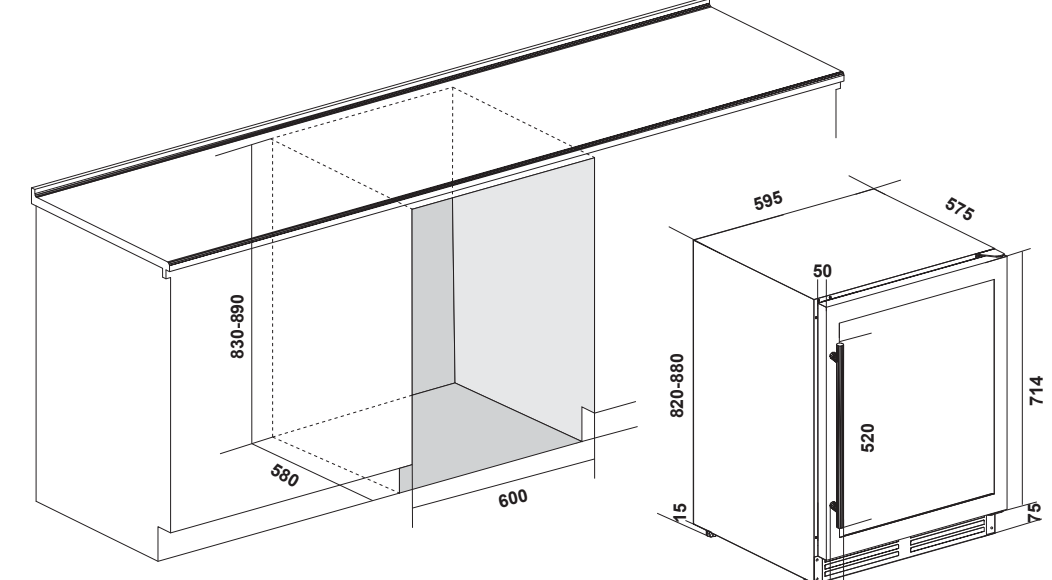 830-890
580
600
595
575
50
820-880
520
714
15
75