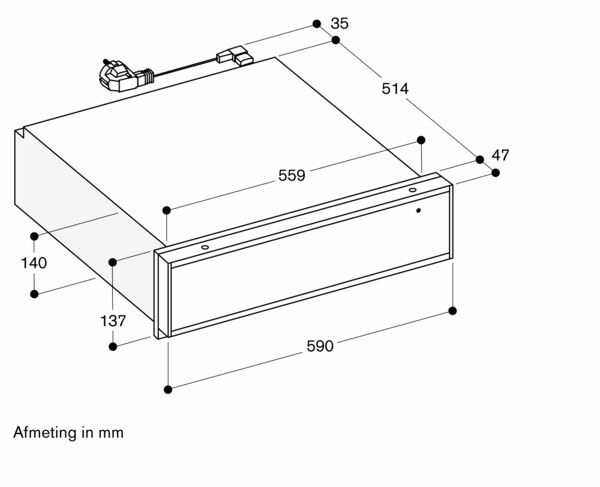 35
514
47
559
140
137
590
Afmeting in mm