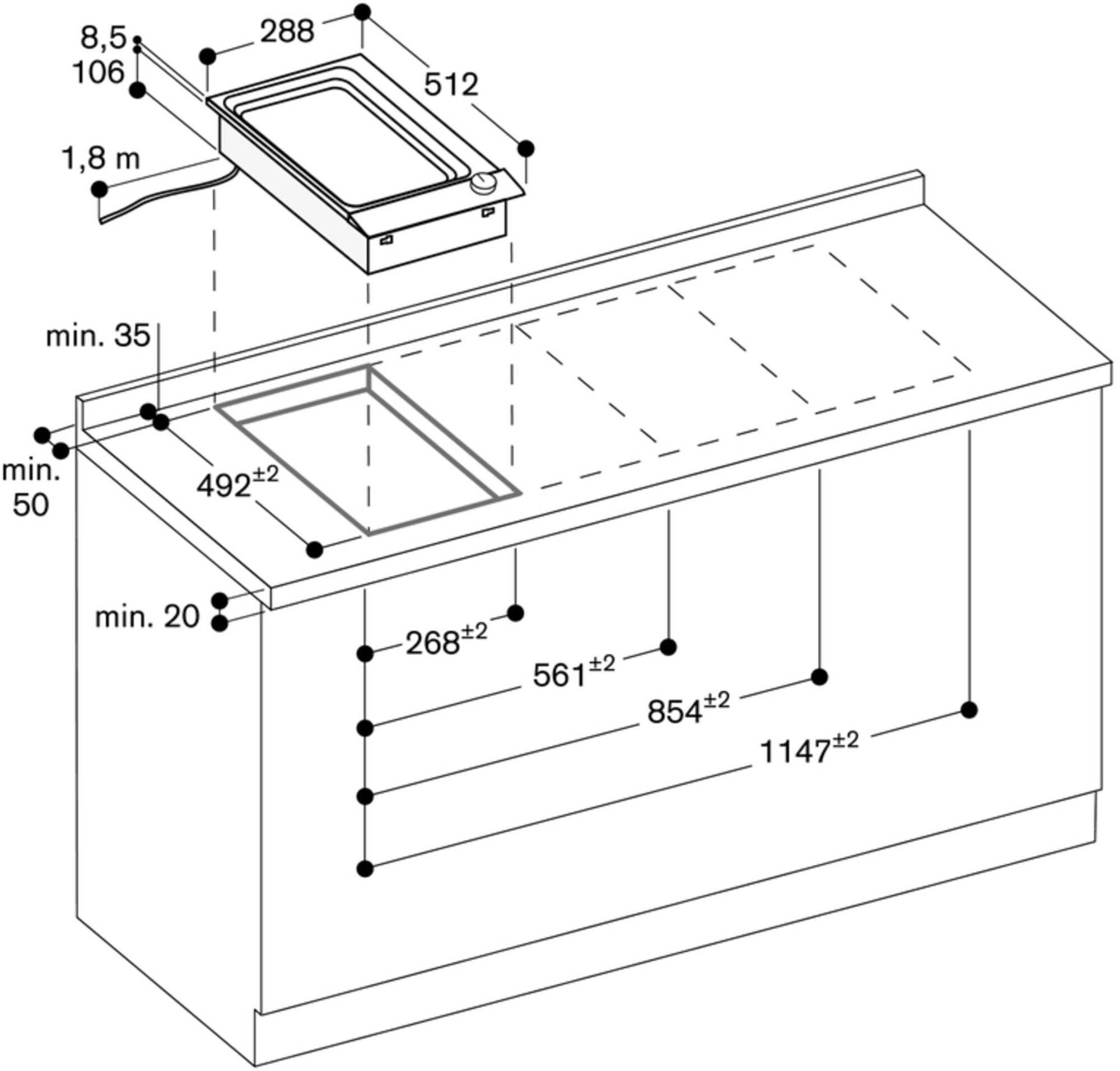 8,5
106
288
512
1,8 m
min. 35
min. 50
$492^{\pm 2}$
min. 20
$268^{\pm 2}$
$561^{\pm 2}$
$854^{\pm 2}$
$1147^{\pm 2}$