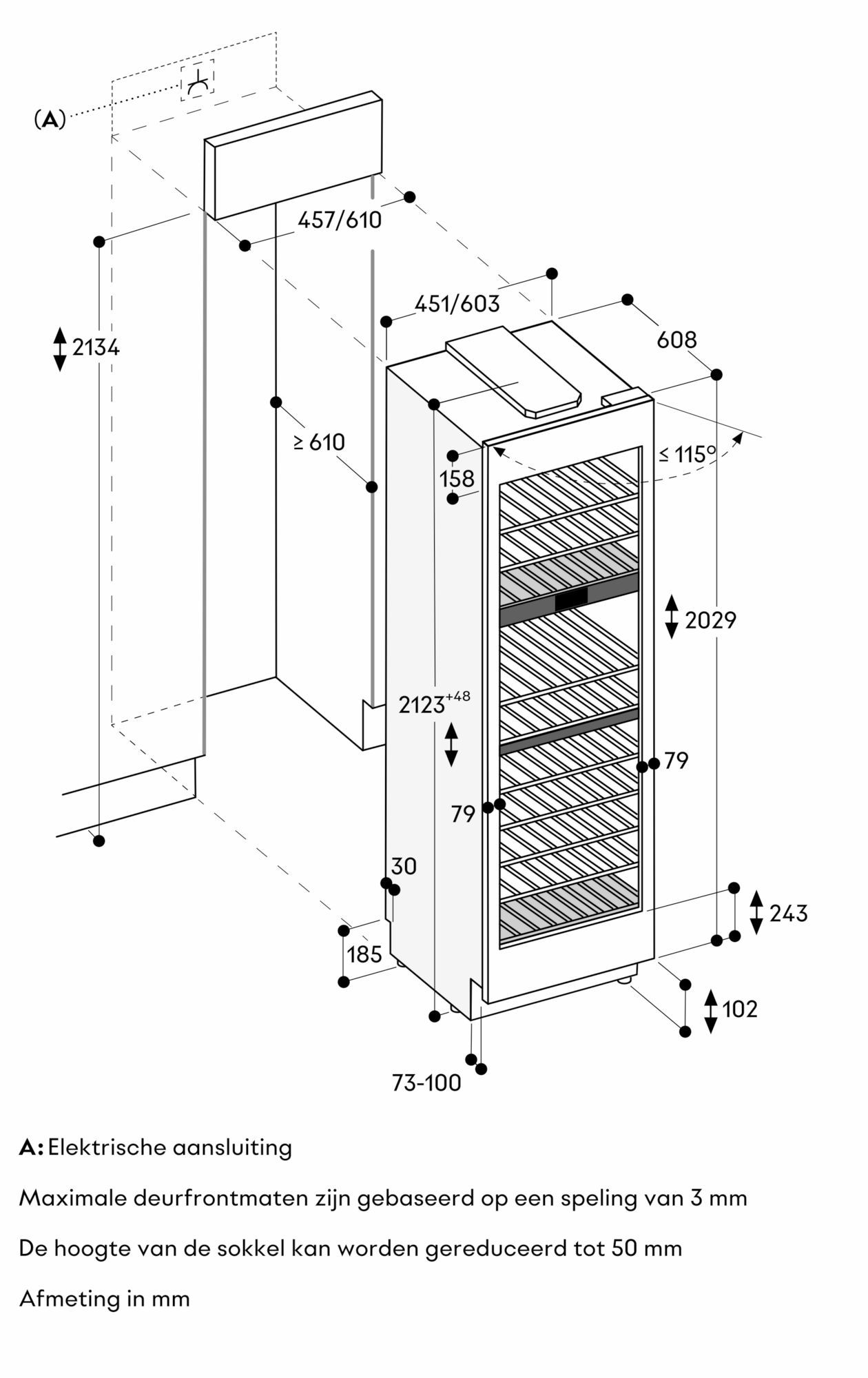 (A)

457/610

2134

451/603

608

≥ 610

158

≤ 115°

2029

$2123^{+48}$

79

79

30

243

185

102

73-100

A: Elektrische aansluiting

Maximale deurfrontmaten zijn gebaseerd op een speling van 3 mm

De hoogte van de sokkel kan worden gereduceerd tot 50 mm

Afmeting in mm