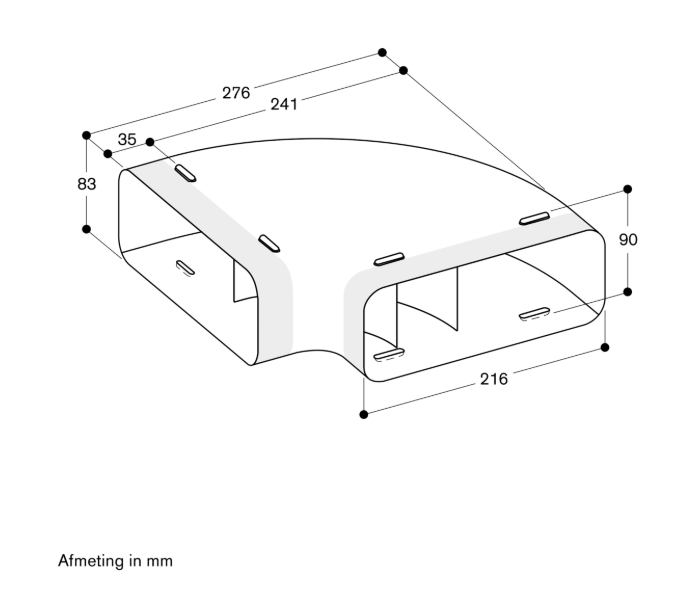 276
241
35
83
90
216

Afmeting in mm