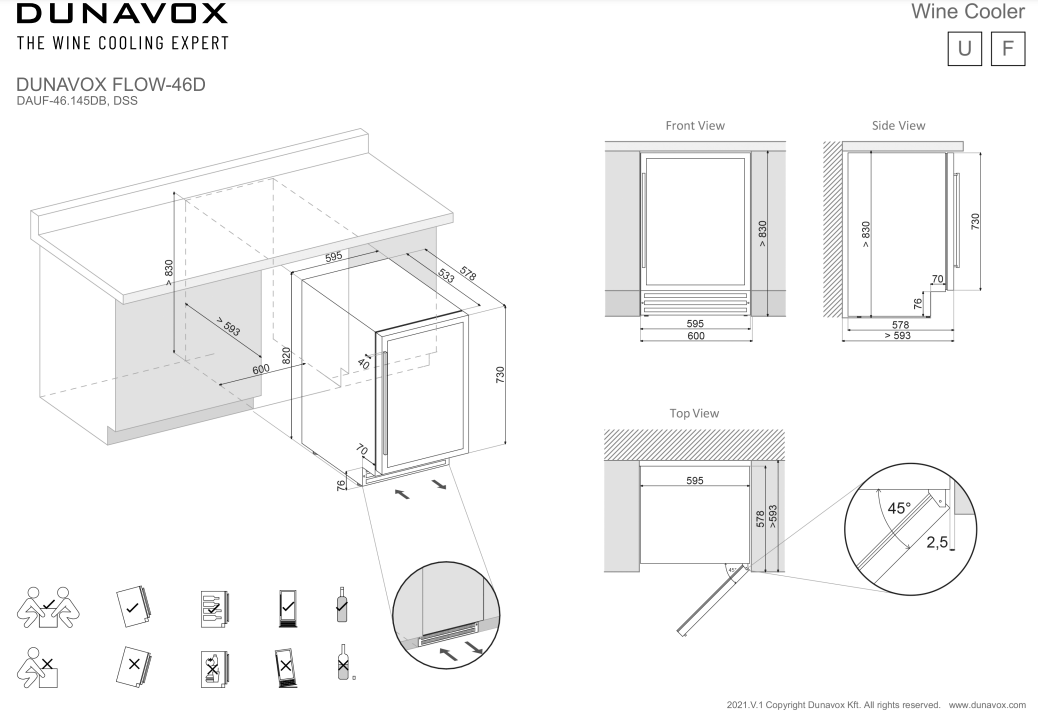 DUNAVOX
THE WINE COOLING EXPERT

Wine Cooler

U F

DUNAVOX FLOW-46D
DAUF-46.145DB, DSS

> 830
> 593
600
820
595
533
578
40
730
70
76

Front View
> 830
595
600

Side View
> 830
730
70
76
578
> 593

Top View
595
578
>593
45°
45°
2,5

2021.V.1 Copyright Dunavox Kft. All rights reserved. www.dunavox.com