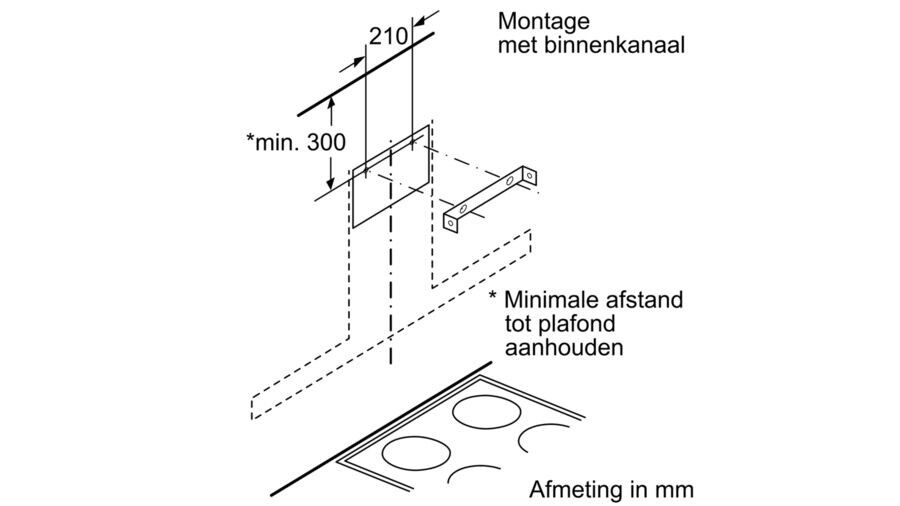 Montage
met binnenkanaal

210

*min. 300

* Minimale afstand
tot plafond
aanhouden

Afmeting in mm