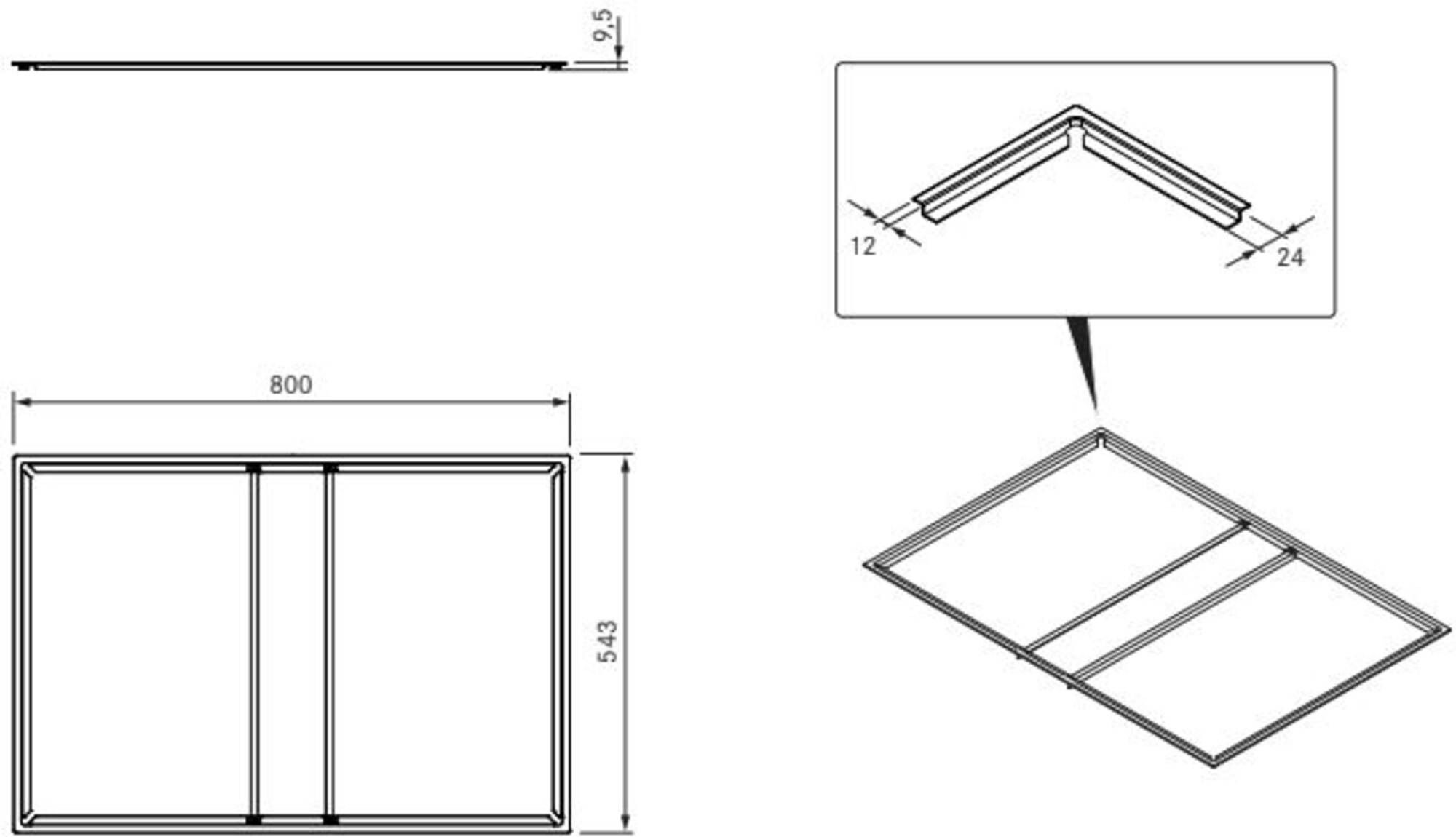 9,5

12

24

800

543