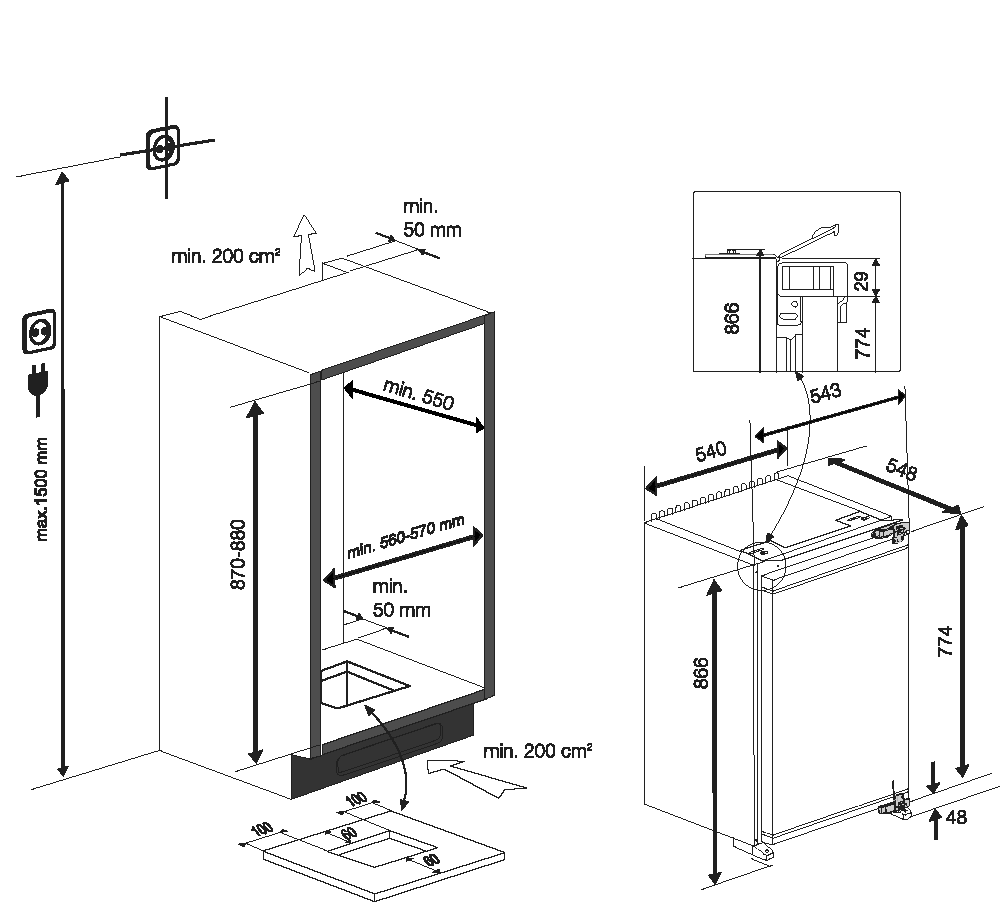 max.1500 mm

min. 200 cm²

min. 50 mm

min. 550

870-880

min. 560-570 mm

min. 50 mm

min. 200 cm²

100

100

60

60

866

29

774

543

540

548

866

774

48