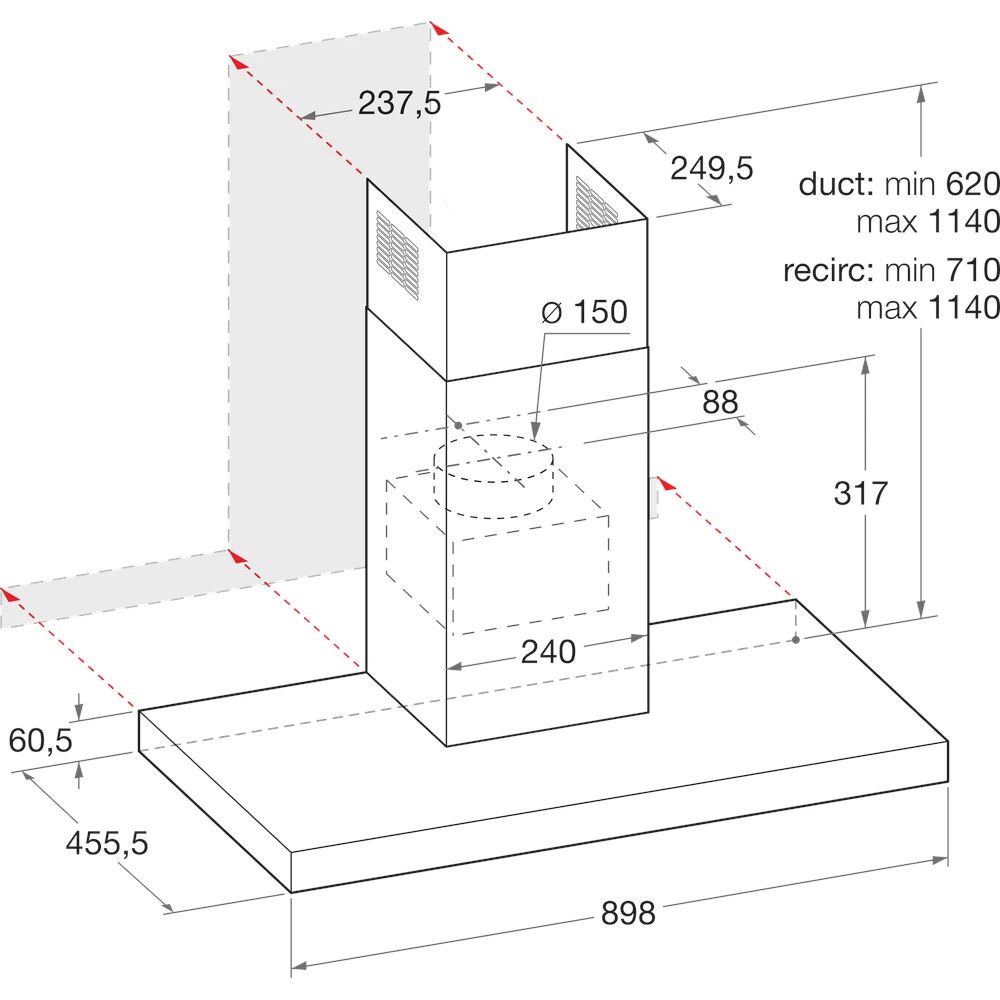 237,5

249,5

duct: min 620
max 1140

recirc: min 710
max 1140

Ø 150

88

317

240

60,5

455,5

898