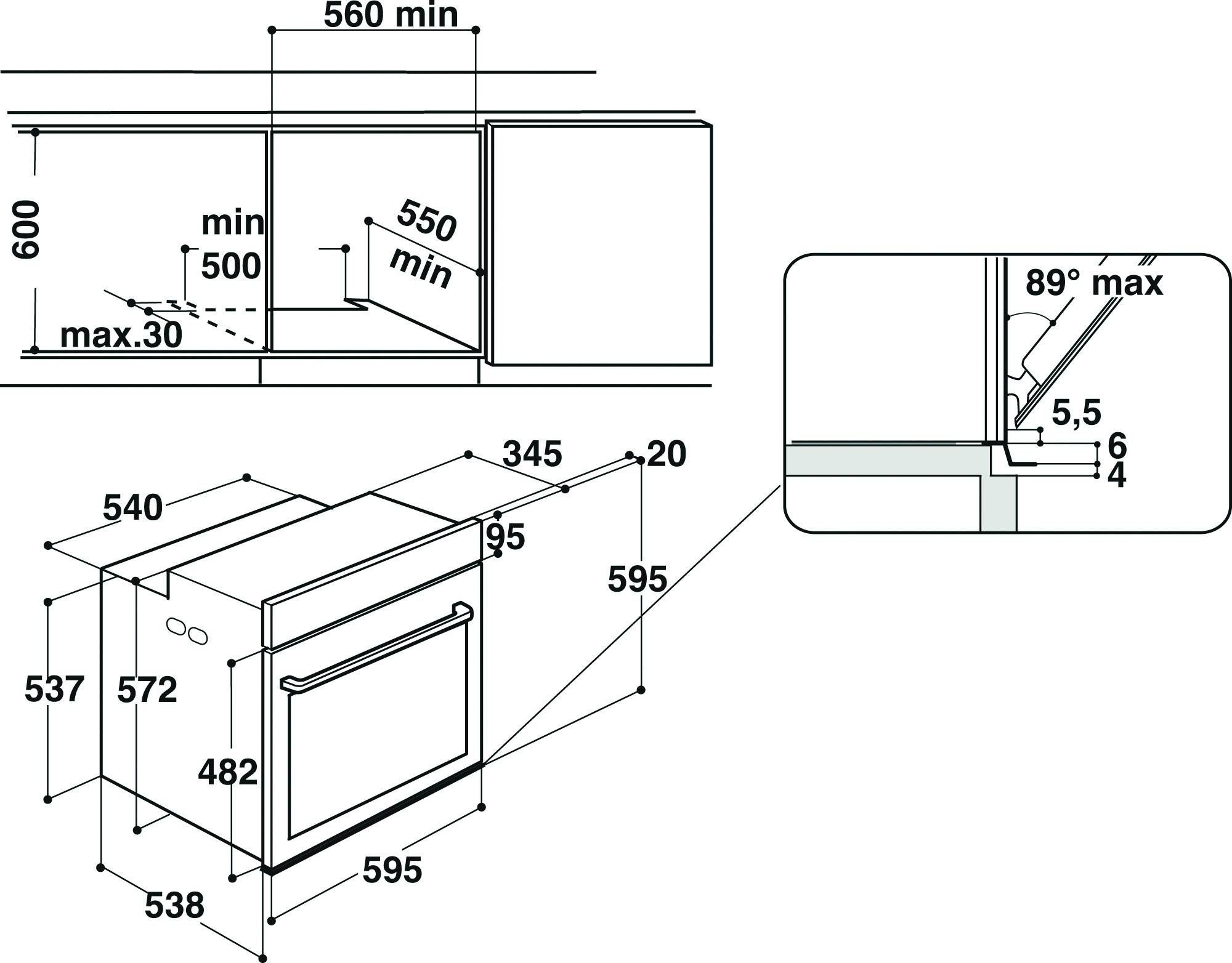 560 min

600

min
500

550
min

max.30

89° max

5,5
6
4

345
20

540

95

595

537
572

482

595

538