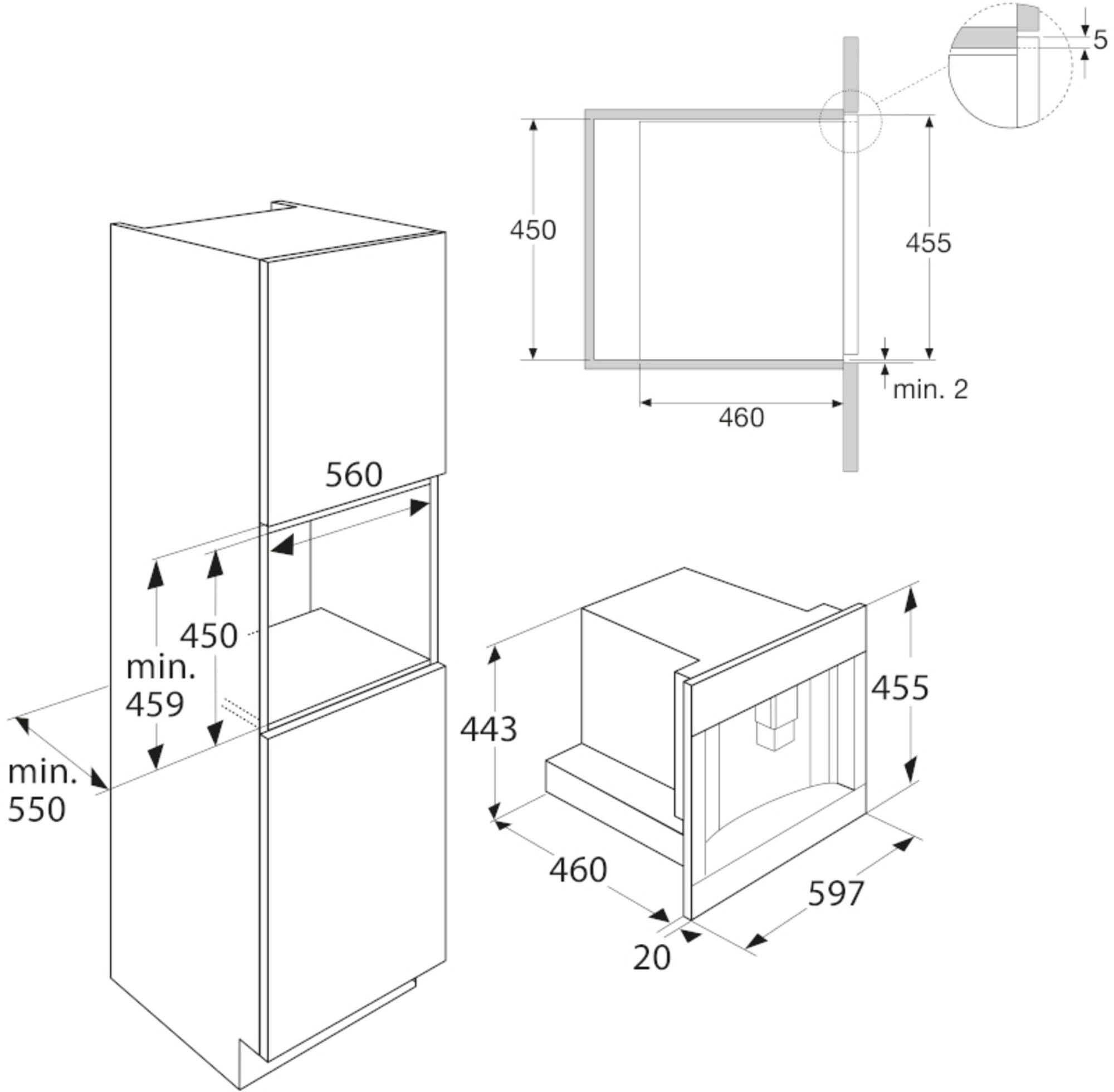 5

450

455

min. 2

460

560

450

min. 459

min. 550

443

455

460

597

20