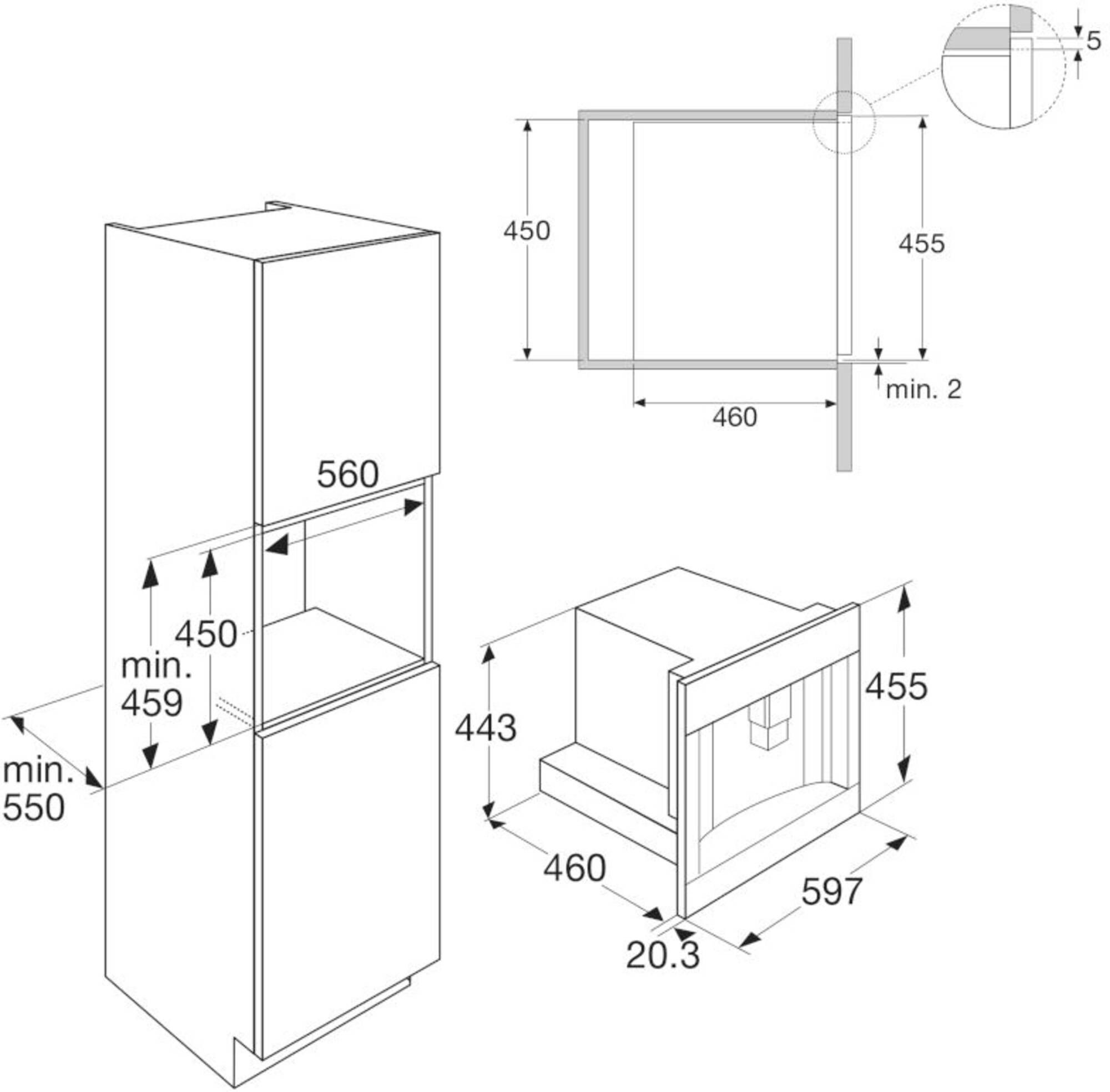 5

450

455

min. 2

460

560

450

min.
459

min.
550

443

455

460

597

20.3