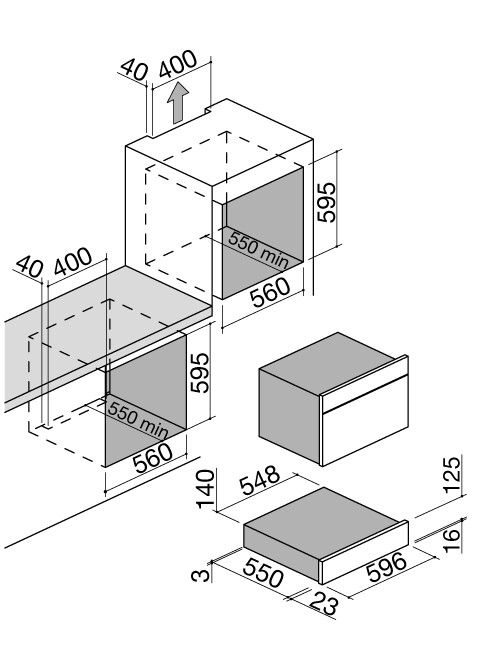 40
400
595
550 min
560
40
400
595
550 min
560
140
548
125
16
3
550
596
23