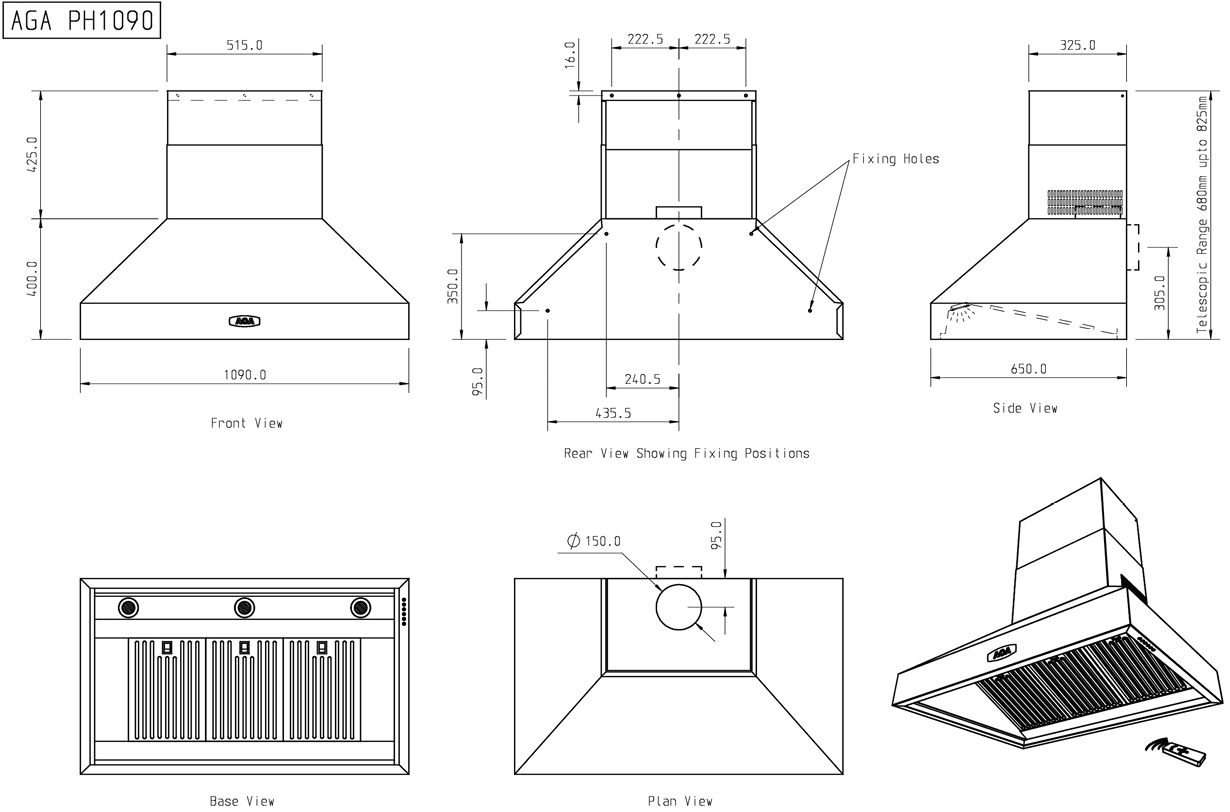 AGA PH1090

515.0

425.0

400.0

AGA

1090.0

Front View

16.0

222.5 222.5

Fixing Holes

350.0

95.0

240.5

435.5

Rear View Showing Fixing Positions

325.0

Telescopic Range 680mm upto 825mm

305.0

650.0

Side View

Base View

$\phi$ 150.0

95.0

Plan View

AGA