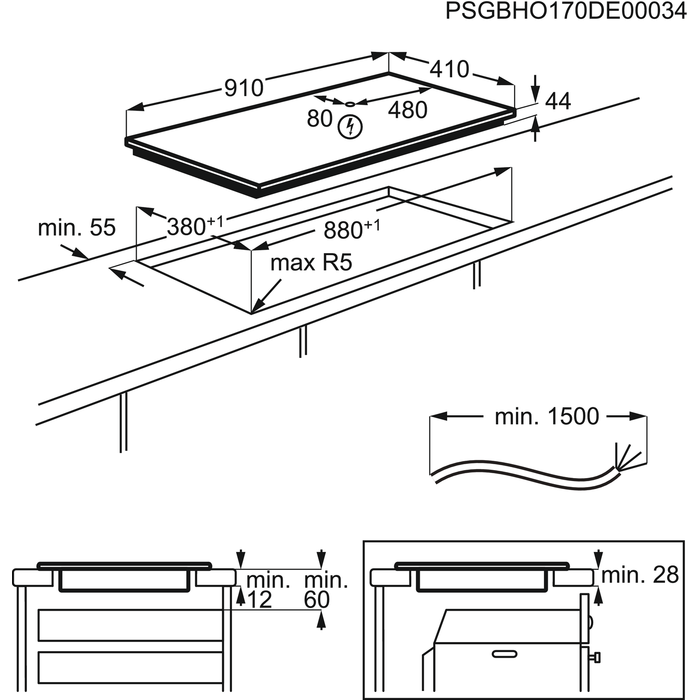 PSGBHO170DE00034

910

410

44

80

480

min. 55

$380^{+1}$

$880^{+1}$

max R5

min. 1500

min. 12

min. 60

min. 28