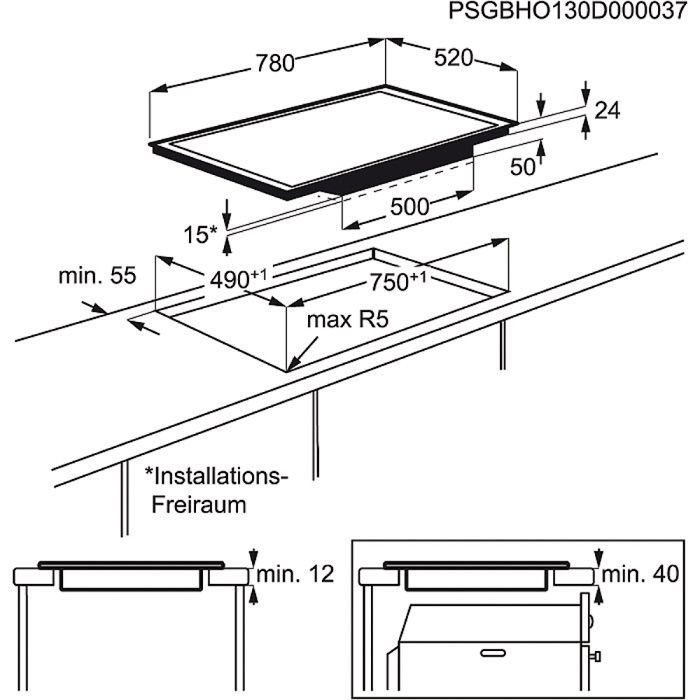 PSGBHO130D000037

780

520

24

50

500

15*

min. 55

$490^{+1}$

$750^{+1}$

max R5

*Installations-Freiraum

min. 12

min. 40