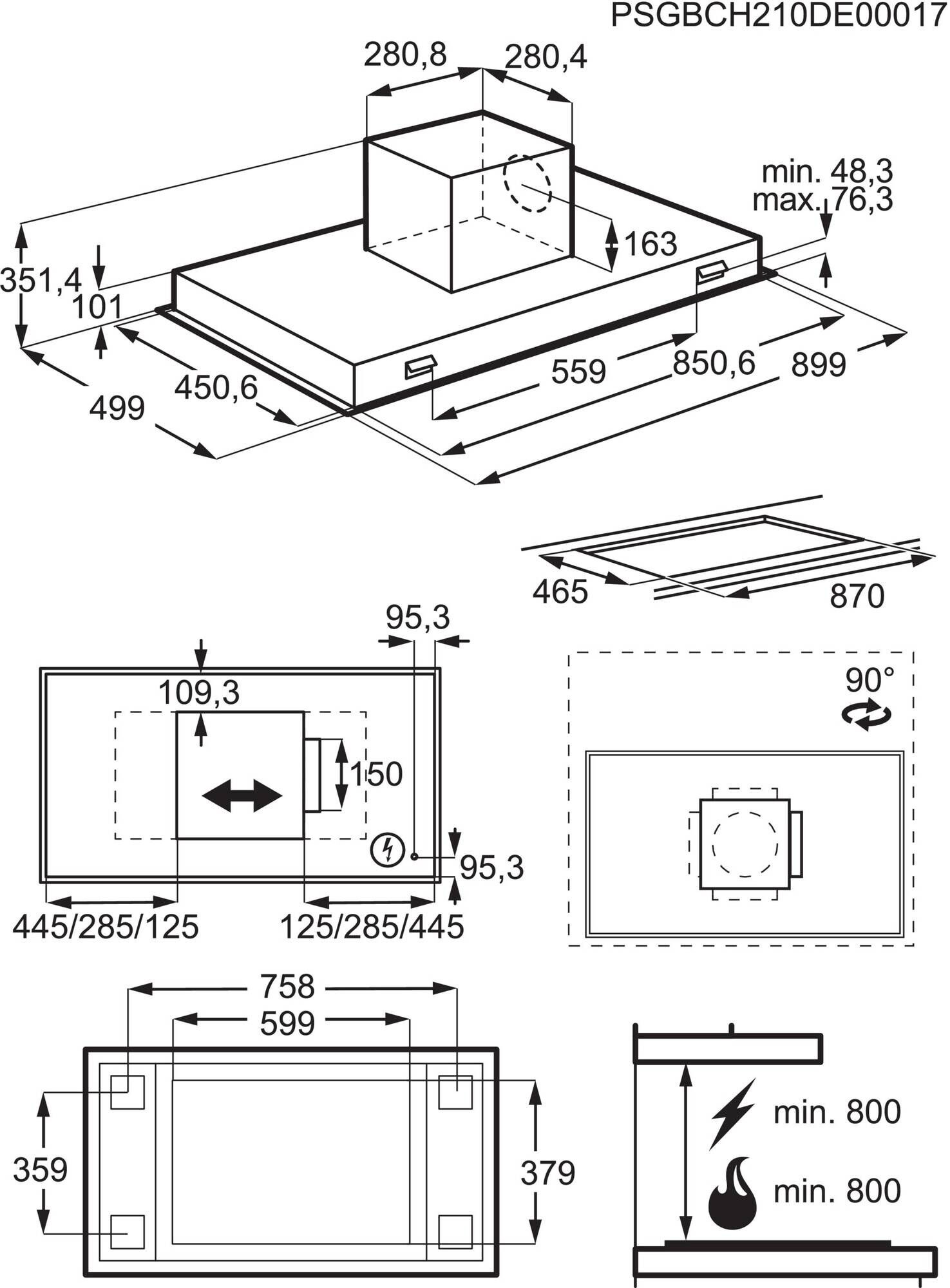 PSGBCH210DE00017

280,8
280,4
min. 48,3
max. 76,3
163
351,4
101
499
450,6
559
850,6
899

465
870

95,3
109,3
150
95,3
445/285/125
125/285/445

90°

758
599
359
379

min. 800
min. 800