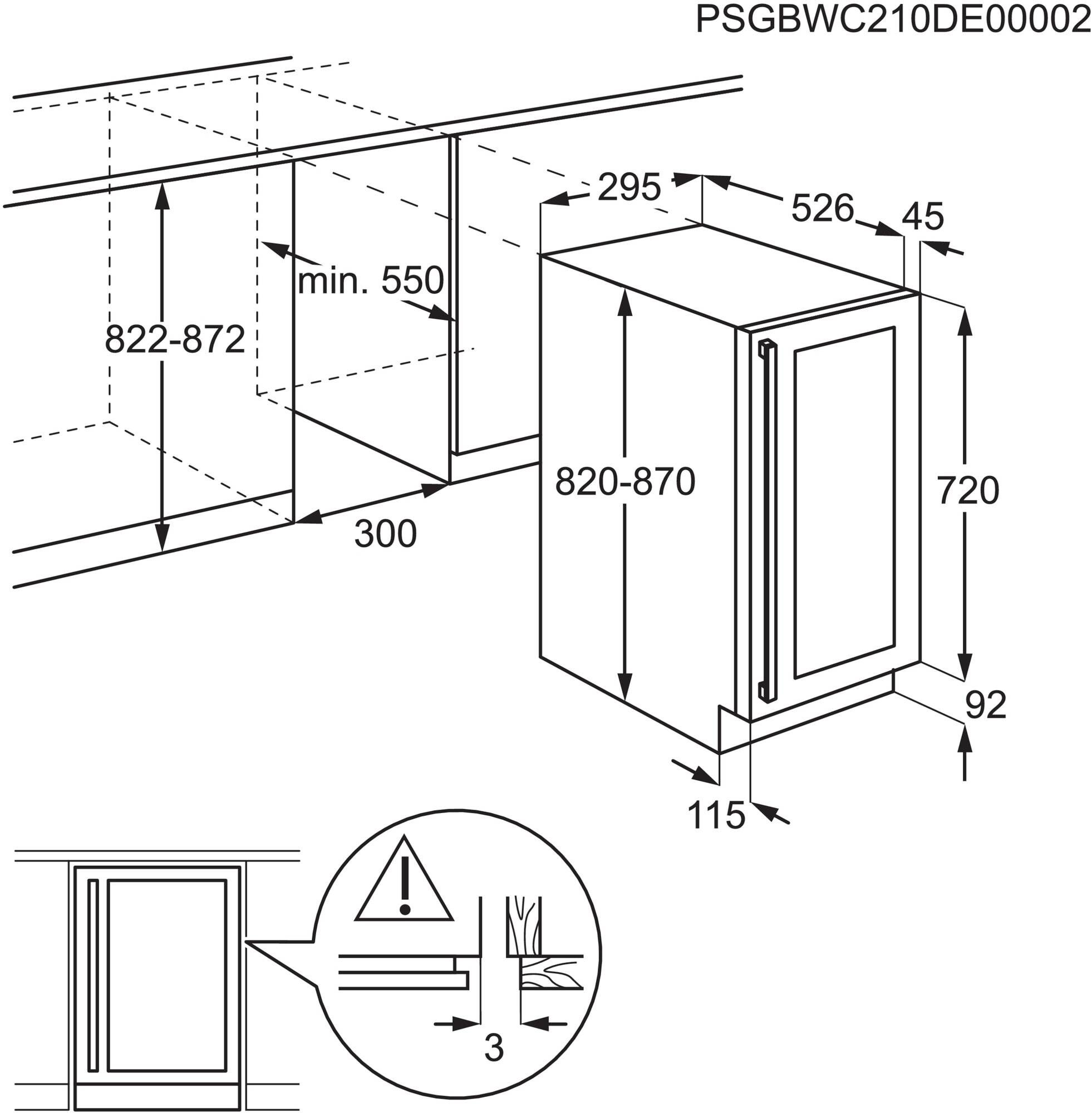 PSGBWC210DE00002

295
526
45
min. 550
822-872
820-870
720
300
92
115
3